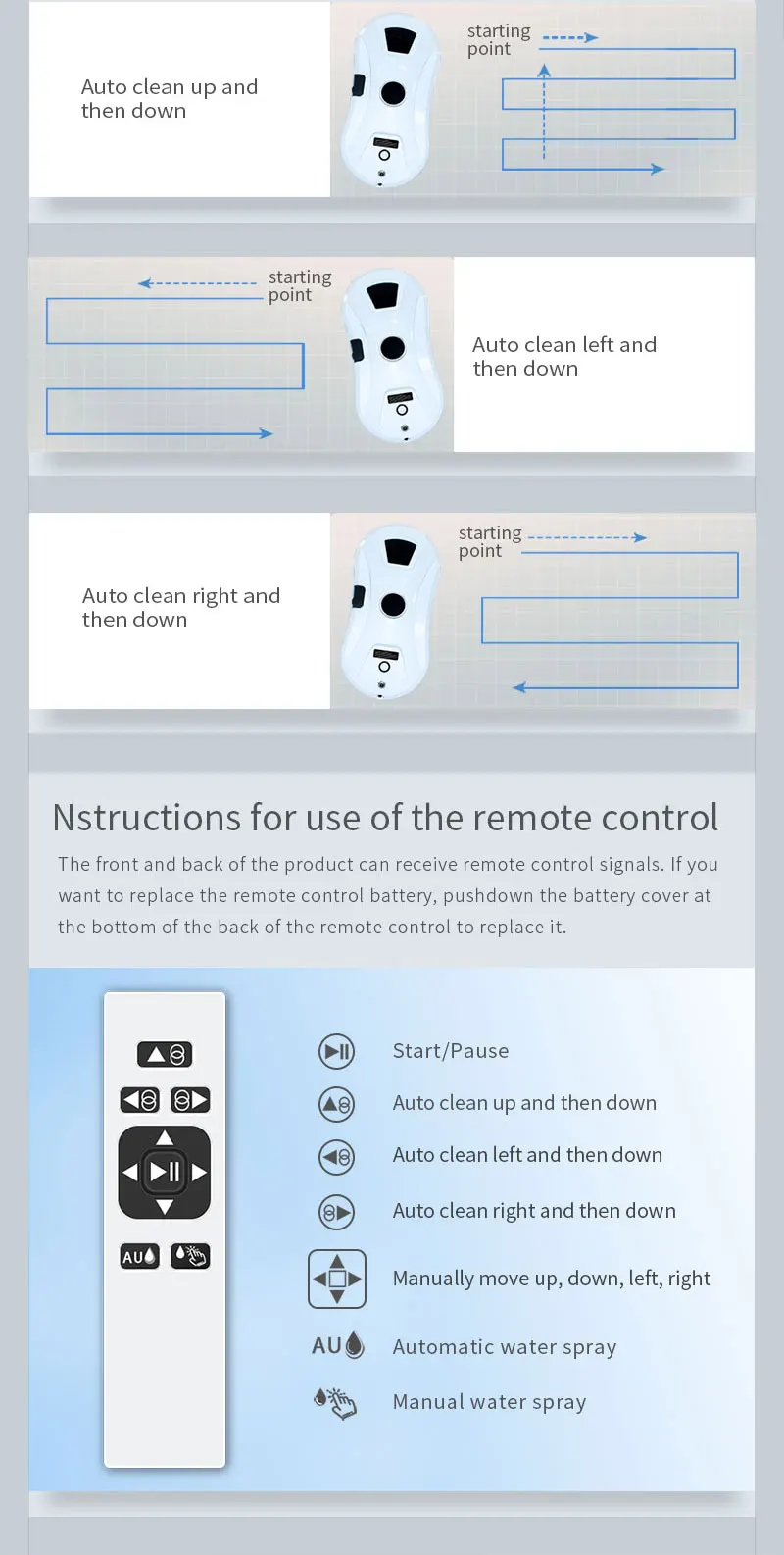 Auto clean up and then down

starting point

starting point

Auto clean left and then down

Auto clean right and then down

starting point

Nstructions for use of the remote control

The front and back of the product can receive remote control signals. If you want to replace the remote control battery, pushdown the battery cover at the bottom of the back of the remote control to replace it.

AU

Start/Pause

Auto clean up and then down

Auto clean left and then down

Auto clean right and then down

Manually move up, down, left, right

AU Automatic water spray

Manual water spray