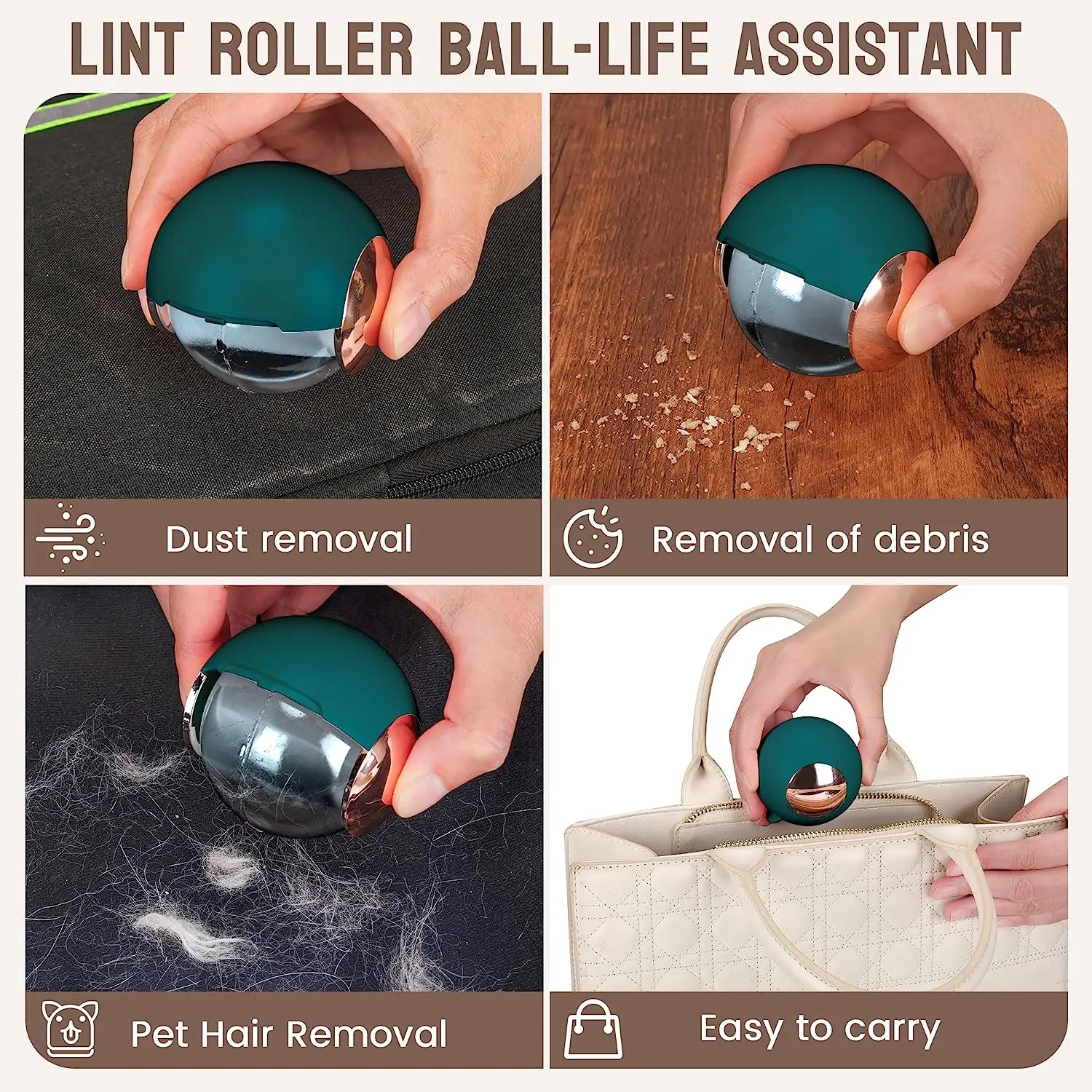 LINT ROLLER BALL-LIFE ASSISTANT

Dust removal

Removal of debris

Pet Hair Removal

Easy to carry