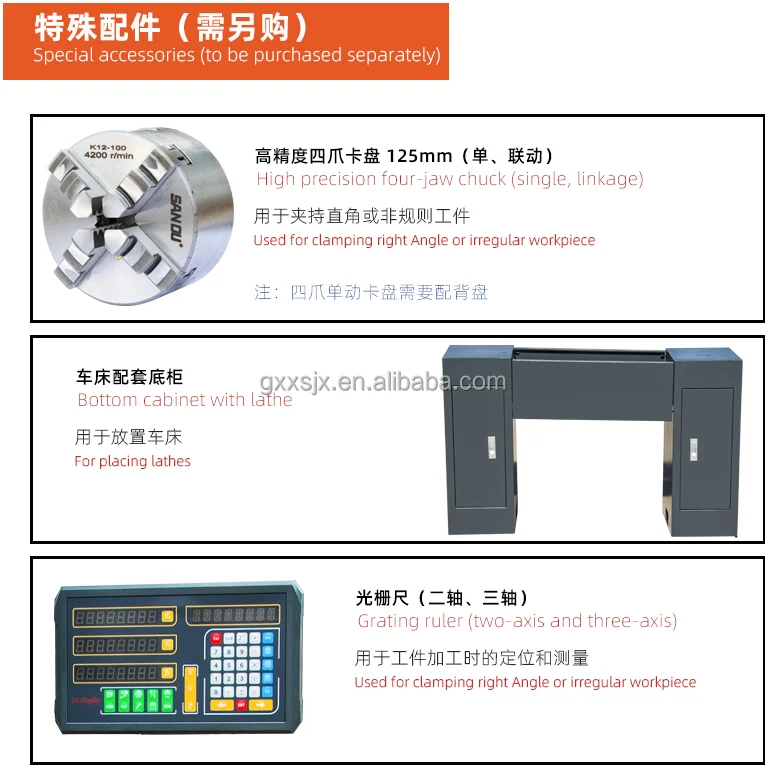 特殊配件（需另购）
Special accessories (to be purchased separately)

K12-100
4200 r/min
SANOU

高精度四爪卡盘 125mm（单、联动）
High precision four-jaw chuck (single, linkage)

用于夹持直角或非规则工件
Used for clamping right Angle or irregular workpiece

注：四爪单动卡盘需要配背盘

车床配套底柜
Bottom cabinet with lathe

gxxsjx.en.alibaba.com

用于放置车床
For placing lathes

光栅尺（二轴、三轴）
Grating ruler (two-axis and three-axis)

用于工件加工时的定位和测量
Used for clamping right Angle or irregular workpiece