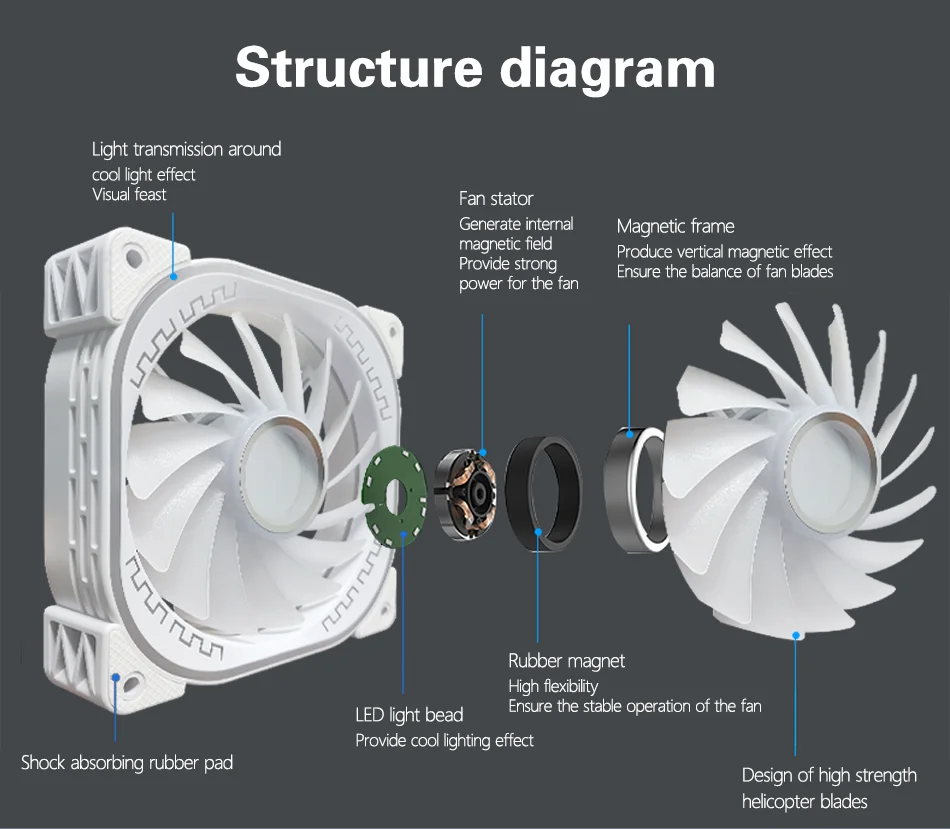 Structure diagram

Light transmission around
cool light effect
Visual feast

Fan stator
Generate internal magnetic field
Provide strong power for the fan

Magnetic frame
Produce vertical magnetic effect
Ensure the balance of fan blades

Rubber magnet
High flexibility
Ensure the stable operation of the fan

LED light bead
Provide cool lighting effect

Shock absorbing rubber pad

Design of high strength helicopter blades