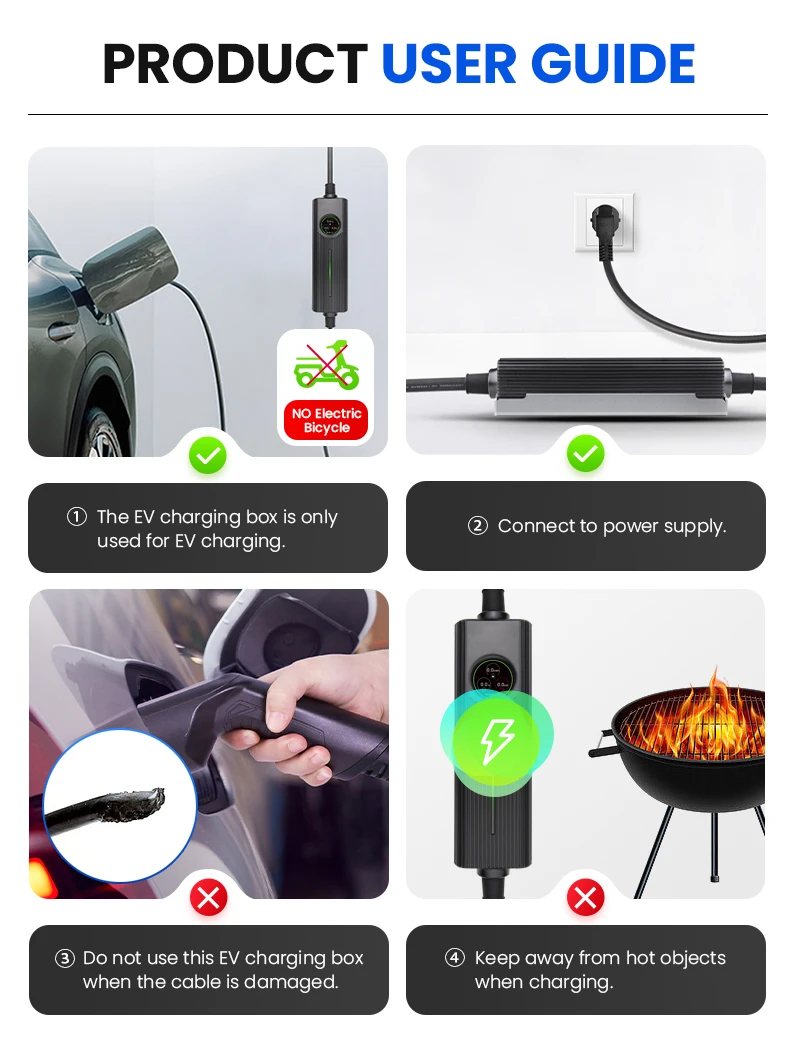 PRODUCT USER GUIDE

NO Electric Bicycle

① The EV charging box is only used for EV charging.

② Connect to power supply.

③ Do not use this EV charging box when the cable is damaged.

④ Keep away from hot objects when charging.