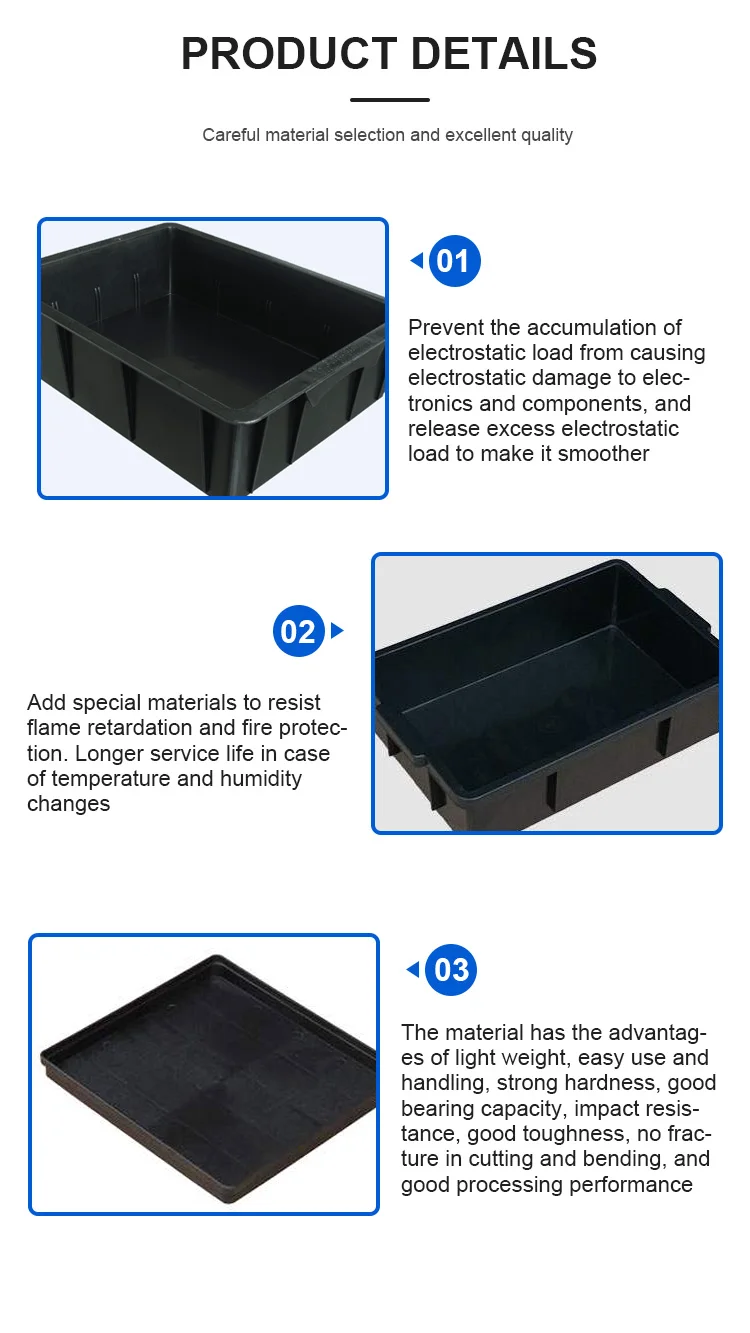 PRODUCT DETAILS

Careful material selection and excellent quality

01

Prevent the accumulation of electrostatic load from causing electrostatic damage to electronics and components, and release excess electrostatic load to make it smoother

02

Add special materials to resist flame retardation and fire protection. Longer service life in case of temperature and humidity changes

03

The material has the advantages of light weight, easy use and handling, strong hardness, good bearing capacity, impact resistance, good toughness, no fracture in cutting and bending, and good processing performance