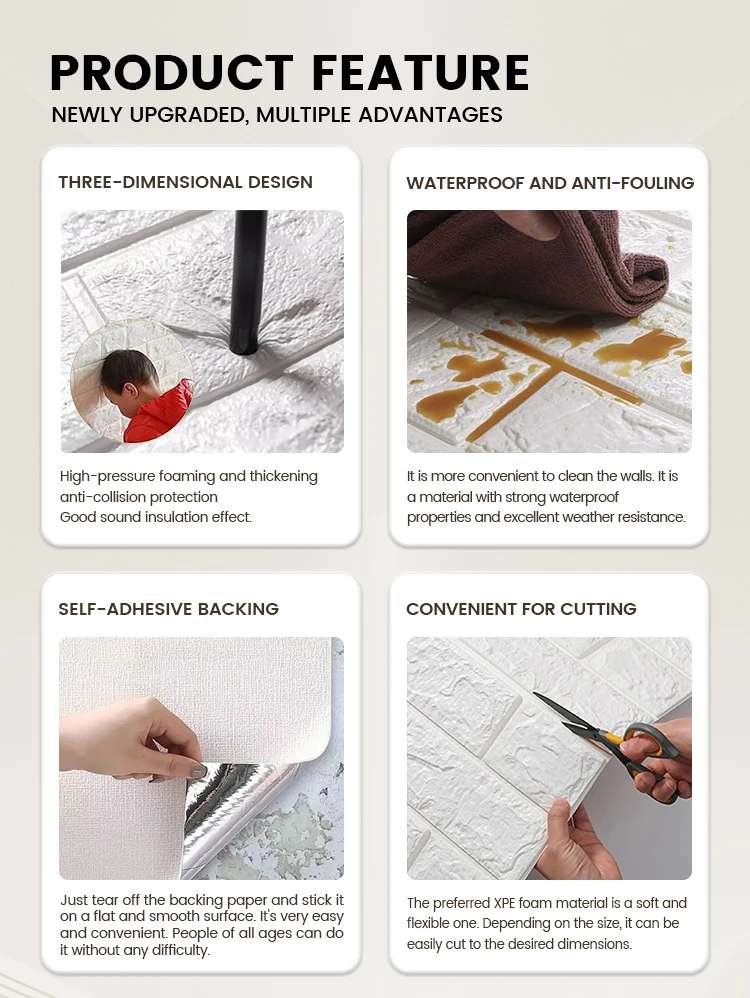 PRODUCT FEATURE
NEWLY UPGRADED, MULTIPLE ADVANTAGES

THREE-DIMENSIONAL DESIGN

High-pressure foaming and thickening anti-collision protection
Good sound insulation effect.

WATERPROOF AND ANTI-FOULING

It is more convenient to clean the walls. It is a material with strong waterproof properties and excellent weather resistance.

SELF-ADHESIVE BACKING

Just tear off the backing paper and stick it on a flat and smooth surface. It's very easy and convenient. People of all ages can do it without any difficulty.

CONVENIENT FOR CUTTING

The preferred XPE foam material is a soft and flexible one. Depending on the size, it can be easily cut to the desired dimensions.