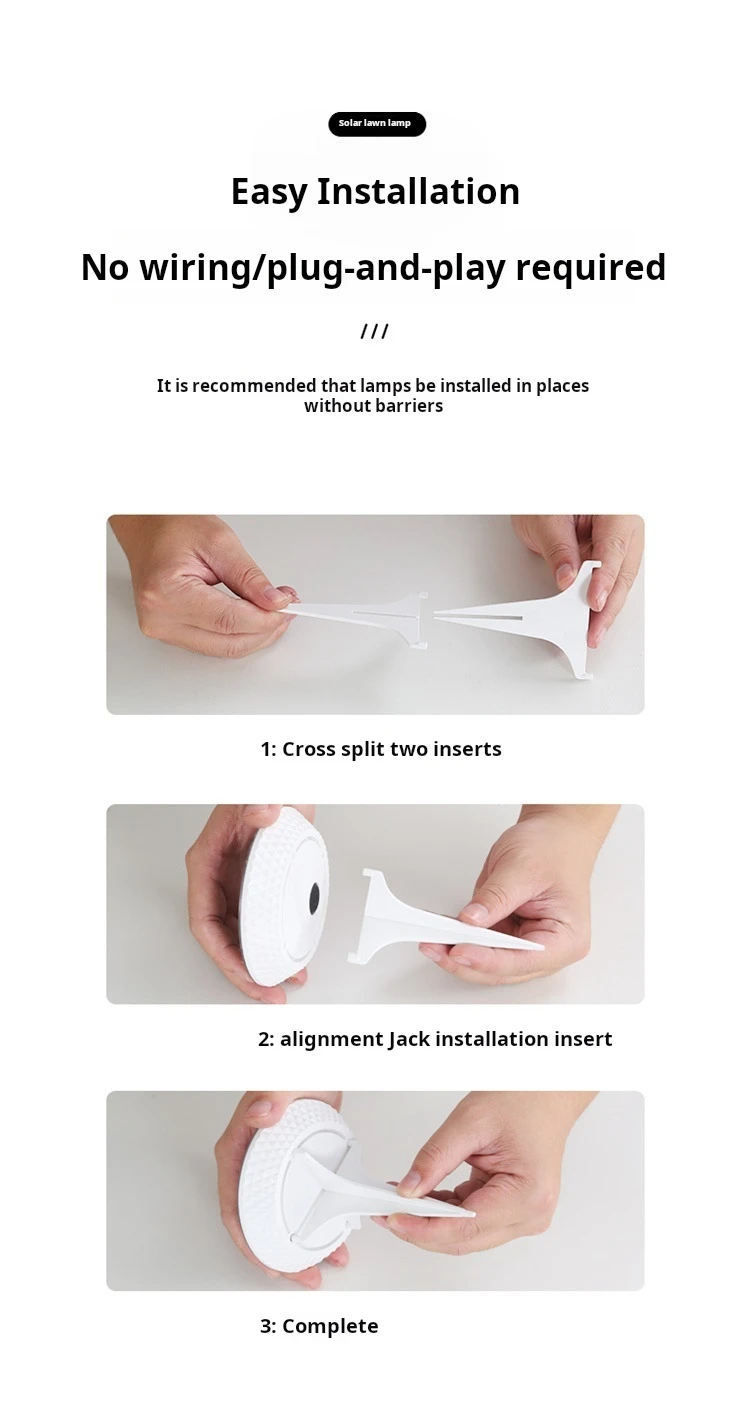 Solar lawn lamp

Easy Installation

No wiring/plug-and-play required

///

It is recommended that lamps be installed in places without barriers

1: Cross split two inserts

2: alignment Jack installation insert

3: Complete