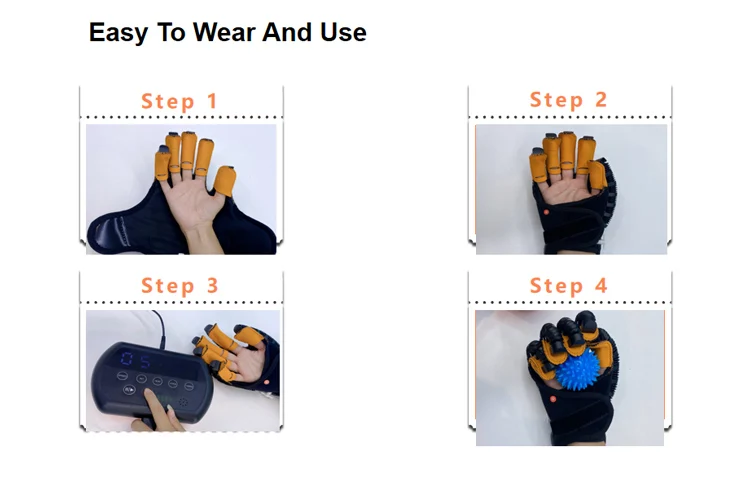 Easy To Wear And Use

Step 1

Step 2

Step 3

05

Step 4