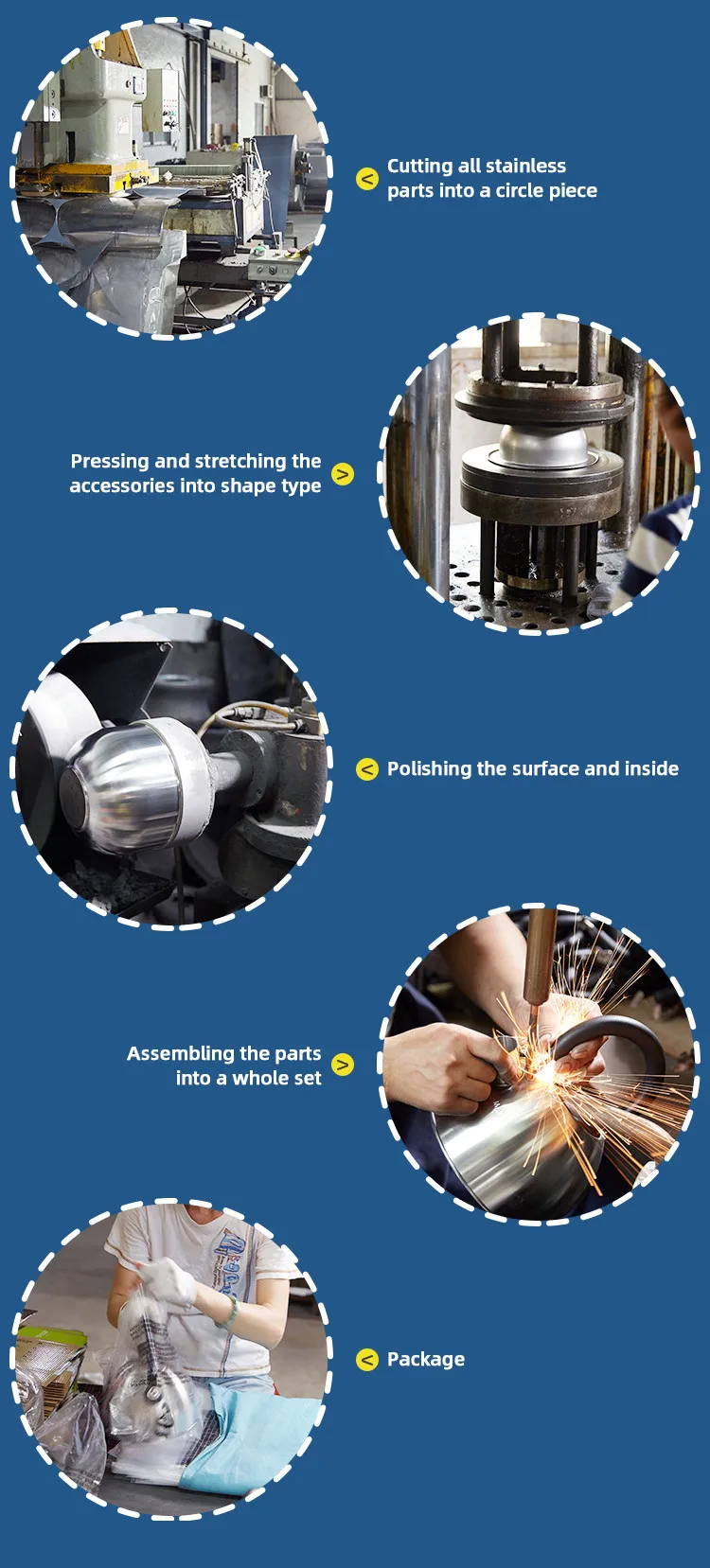 < Cutting all stainless parts into a circle piece

Pressing and stretching the accessories into shape type >

< Polishing the surface and inside

Assembling the parts into a whole set >

< Package