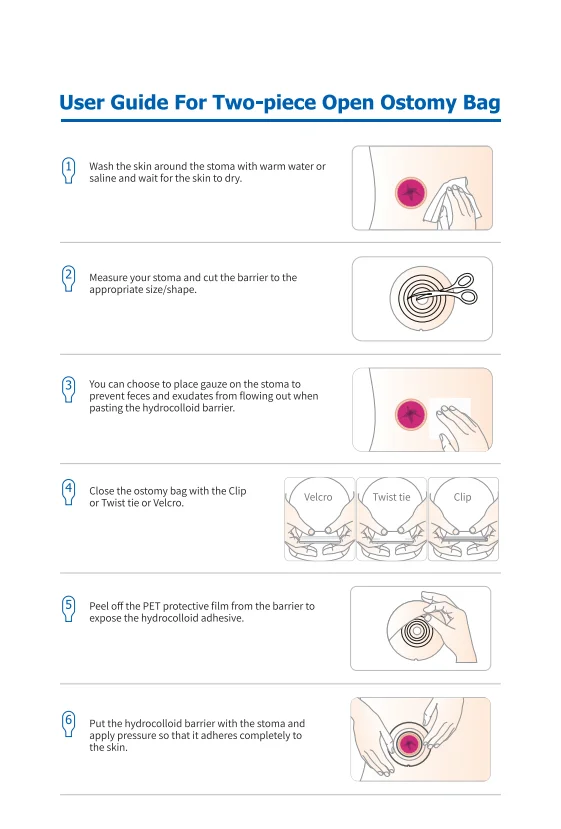 User Guide For Two-piece Open Ostomy Bag

1 Wash the skin around the stoma with warm water or saline and wait for the skin to dry.

2 Measure your stoma and cut the barrier to the appropriate size/shape.

3 You can choose to place gauze on the stoma to prevent feces and exudates from flowing out when pasting the hydrocolloid barrier.

4 Close the ostomy bag with the Clip or Twist tie or Velcro.

Velcro

Twist tie

Clip

5 Peel off the PET protective film from the barrier to expose the hydrocolloid adhesive.

6 Put the hydrocolloid barrier with the stoma and apply pressure so that it adheres completely to the skin.