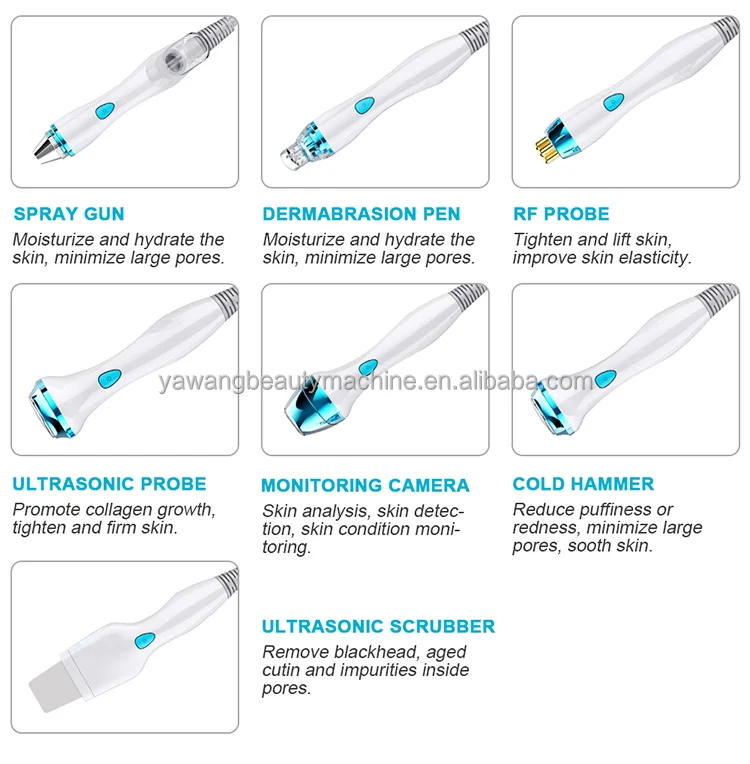 SPRAY GUN
Moisturize and hydrate the skin, minimize large pores.

DERMABRASION PEN
Moisturize and hydrate the skin, minimize large pores.

RF PROBE
Tighten and lift skin, improve skin elasticity.

yawangbeautymachine.en.alibaba.com

ULTRASONIC PROBE
Promote collagen growth, tighten and firm skin.

MONITORING CAMERA
Skin analysis, skin detection, skin condition monitoring.

COLD HAMMER
Reduce puffiness or redness, minimize large pores, sooth skin.

ULTRASONIC SCRUBBER
Remove blackhead, aged cutin and impurities inside pores.