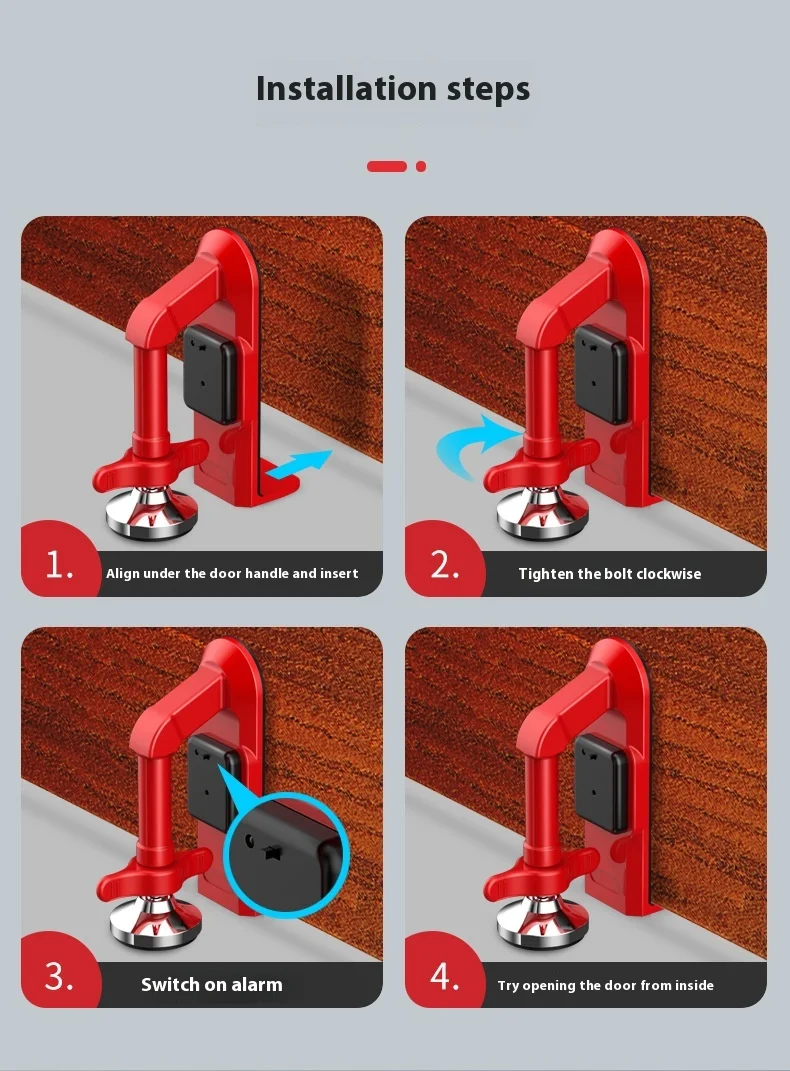 Installation steps

1. Align under the door handle and insert

2. Tighten the bolt clockwise

3. Switch on alarm

4. Try opening the door from inside