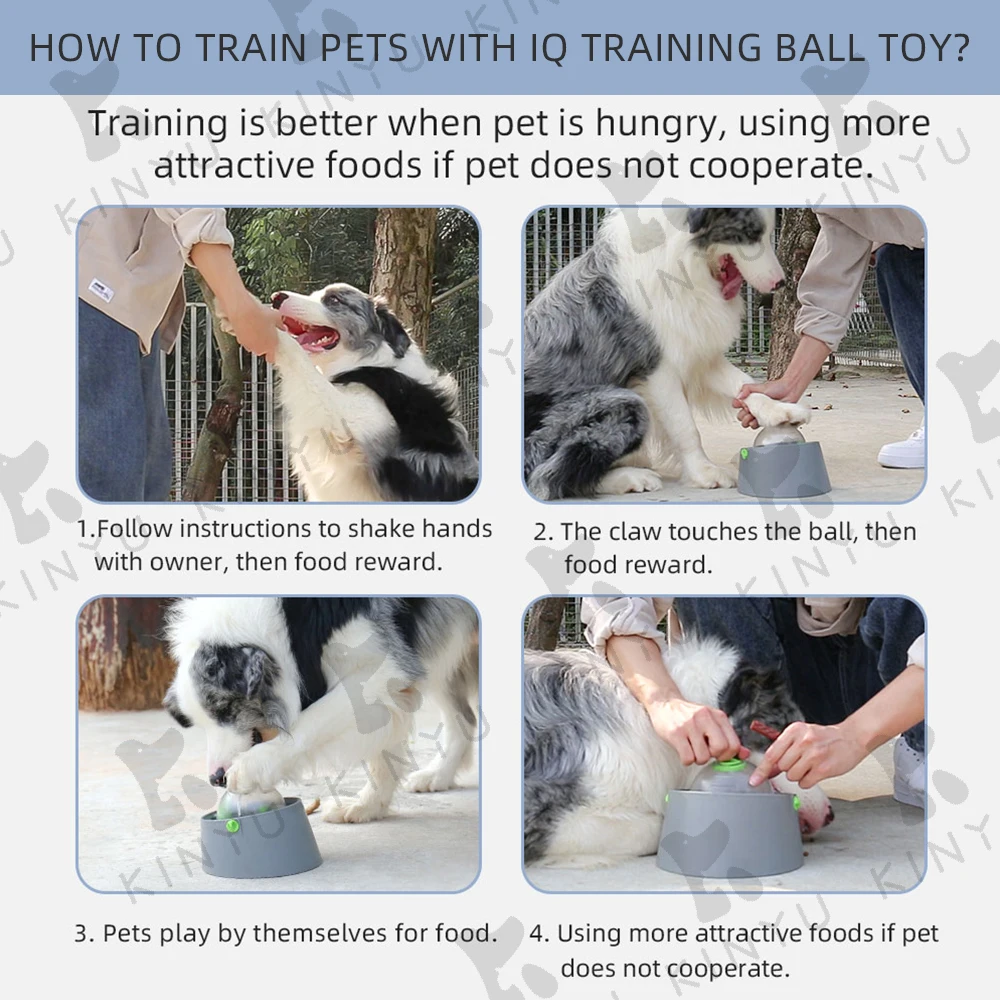 HOW TO TRAIN PETS WITH IQ TRAINING BALL TOY?

Training is better when pet is hungry, using more attractive foods if pet does not cooperate.

1.Follow instructions to shake hands with owner, then food reward.

2. The claw touches the ball, then food reward.

3. Pets play by themselves for food.

4. Using more attractive foods if pet does not cooperate.

KINYU