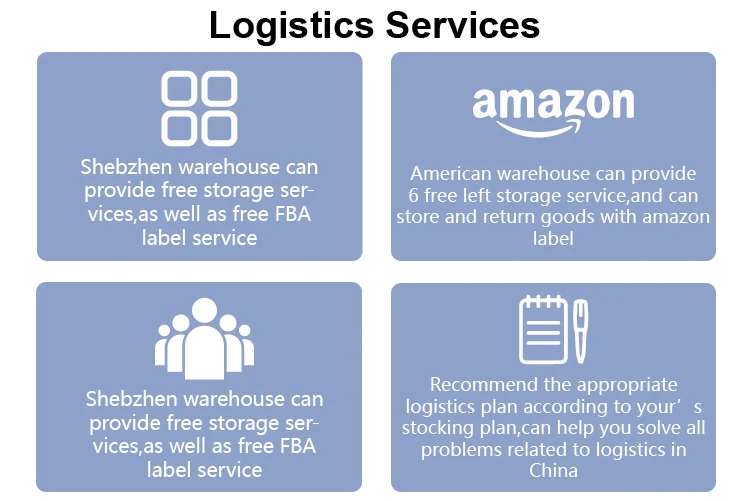 Logistics Services

Shebzhen warehouse can provide free storage services,as well as free FBA label service

amazon

American warehouse can provide 6 free left storage service,and can store and return goods with amazon label

Shebzhen warehouse can provide free storage services,as well as free FBA label service

Recommend the appropriate logistics plan according to your’s stocking plan,can help you solve all problems related to logistics in China