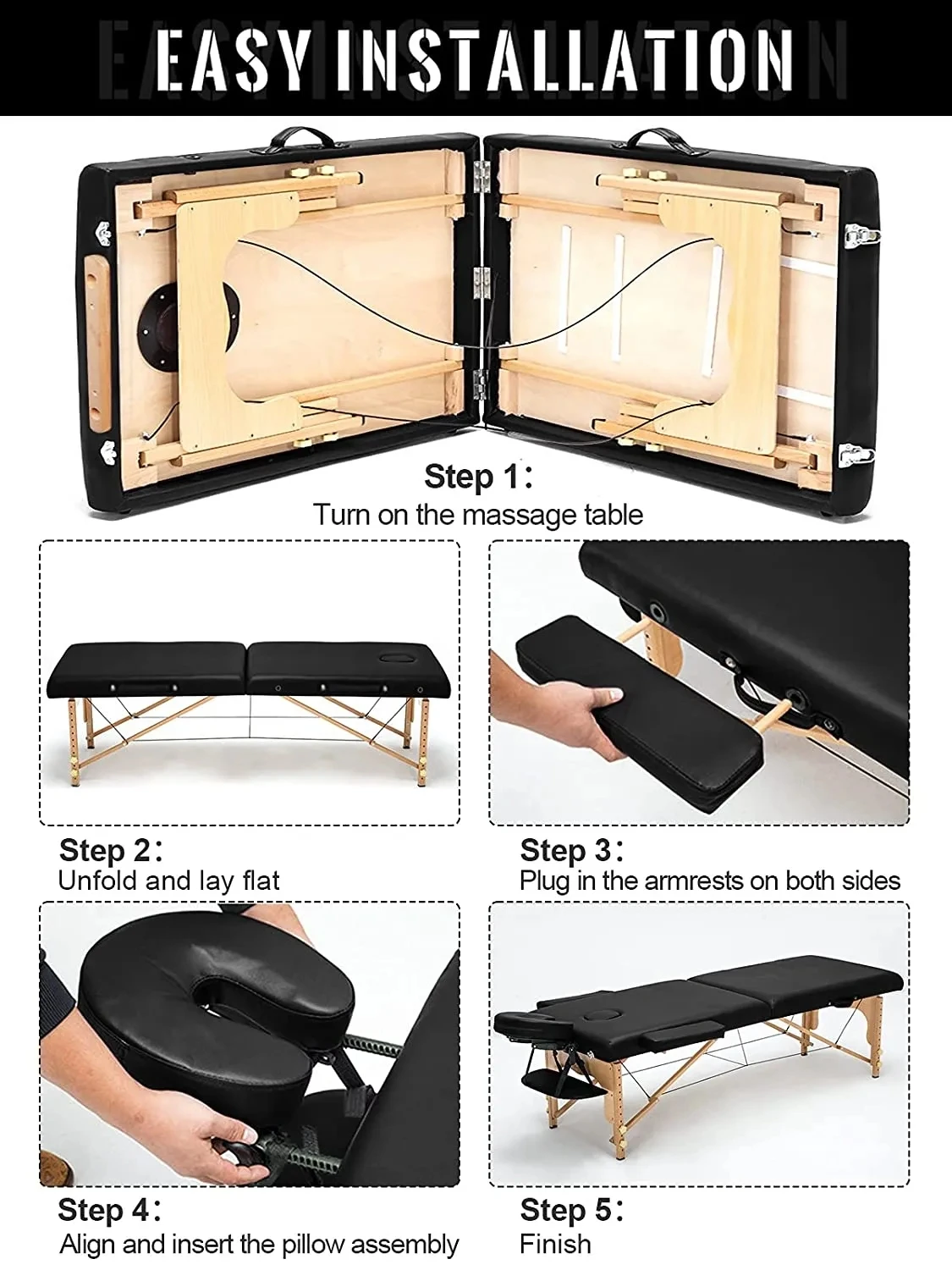 EASY INSTALLATION

Step 1:
Turn on the massage table

Step 2:
Unfold and lay flat

Step 3:
Plug in the armrests on both sides

Step 4:
Align and insert the pillow assembly

Step 5:
Finish