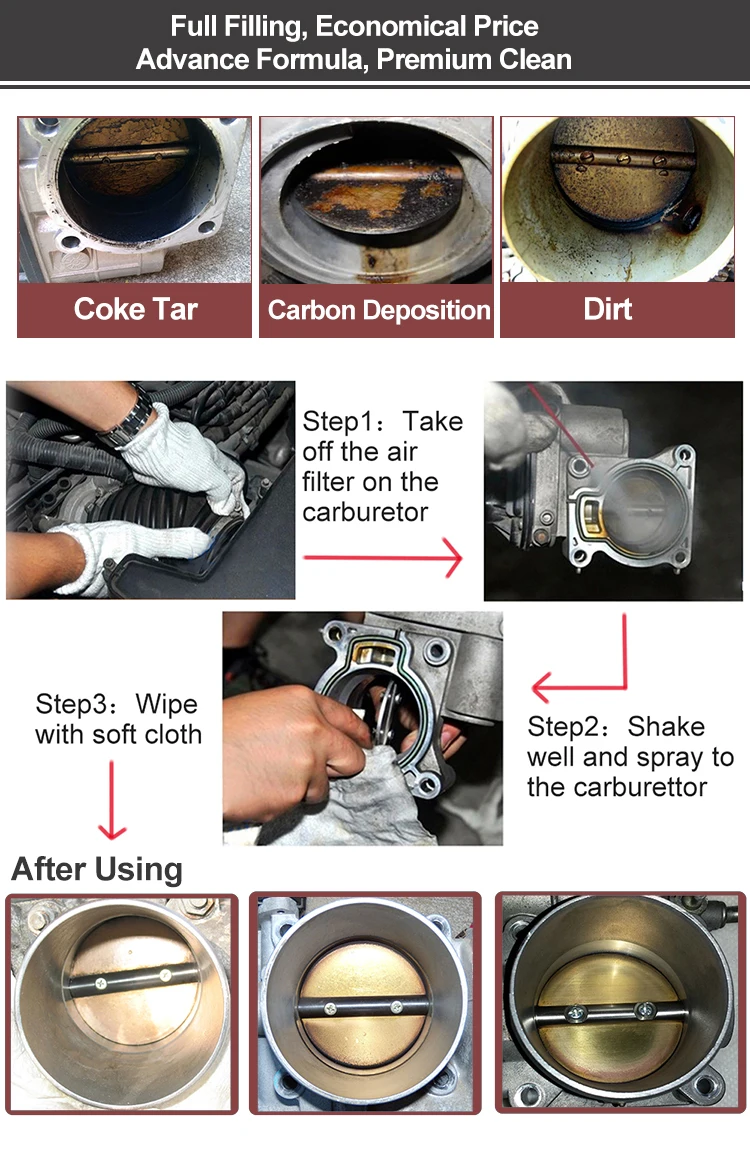 Full Filling, Economical Price
Advance Formula, Premium Clean

Coke Tar

Carbon Deposition

Dirt

Step1：Take off the air filter on the carburetor

Step2：Shake well and spray to the carburettor

Step3：Wipe with soft cloth

After Using