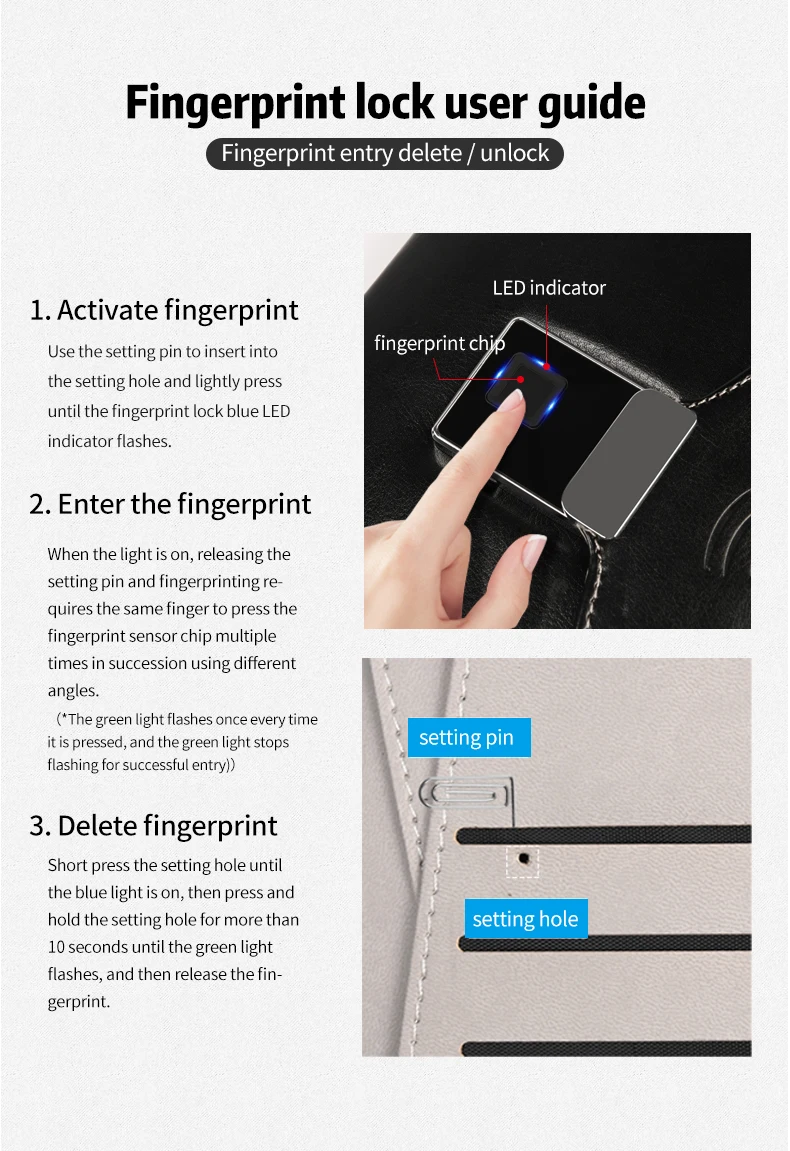 Fingerprint lock user guide

Fingerprint entry delete / unlock

1. Activate fingerprint

Use the setting pin to insert into the setting hole and lightly press until the fingerprint lock blue LED indicator flashes.

2. Enter the fingerprint

When the light is on, releasing the setting pin and fingerprinting requires the same finger to press the fingerprint sensor chip multiple times in succession using different angles.

(*The green light flashes once every time it is pressed, and the green light stops flashing for successful entry))

3. Delete fingerprint

Short press the setting hole until the blue light is on, then press and hold the setting hole for more than 10 seconds until the green light flashes, and then release the fingerprint.

LED indicator

fingerprint chip

setting pin

setting hole