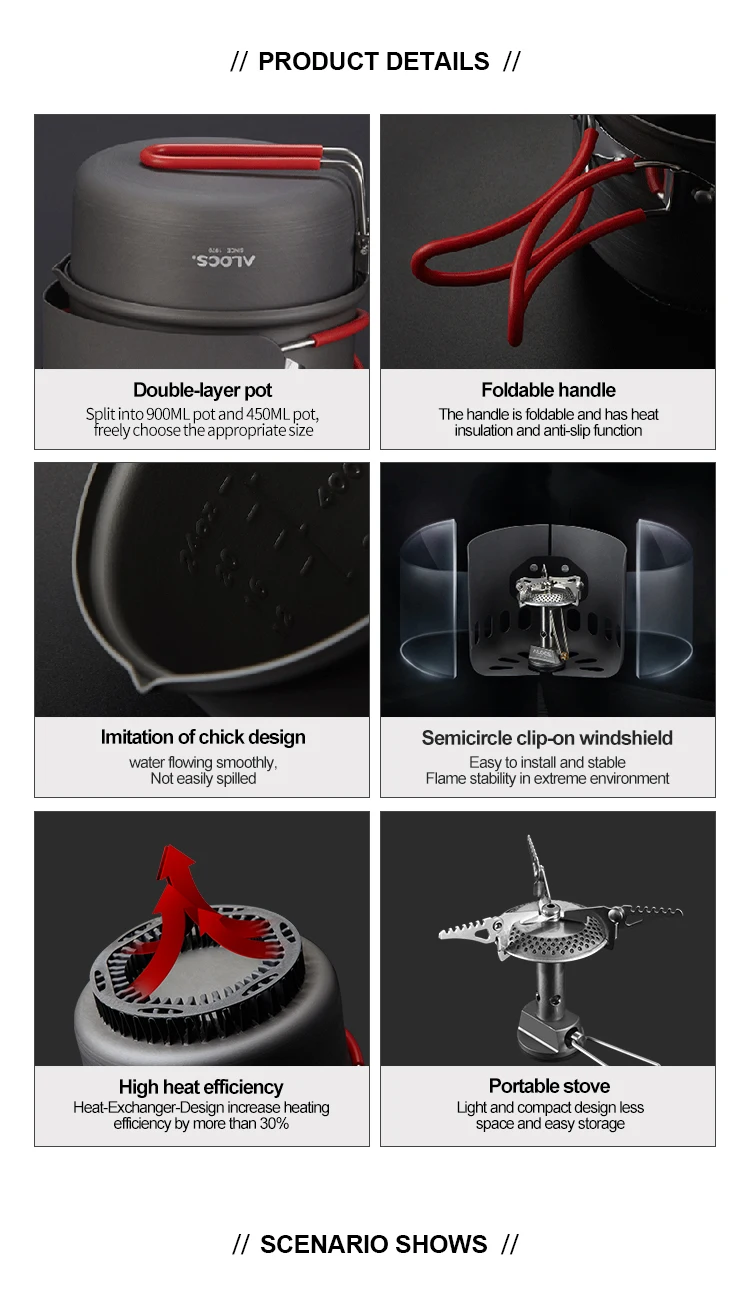 // PRODUCT DETAILS //

ALOCS. SINCE 1979

Double-layer pot
Split into 900ML pot and 450ML pot, freely choose the appropriate size

Foldable handle
The handle is foldable and has heat insulation and anti-slip function

Imitation of chick design
water flowing smoothly, Not easily spilled

Semicircle clip-on windshield
Easy to install and stable
Flame stability in extreme environment

High heat efficiency
Heat-Exchanger-Design increase heating efficiency by more than 30%

Portable stove
Light and compact design less space and easy storage

// SCENARIO SHOWS //