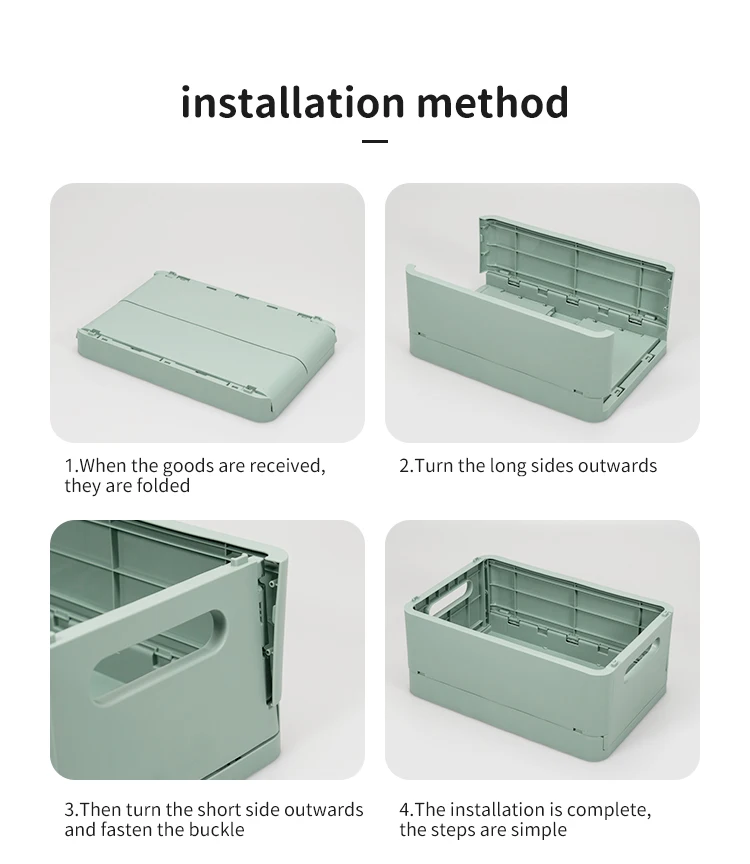 installation method

1.When the goods are received, they are folded

2.Turn the long sides outwards

3.Then turn the short side outwards and fasten the buckle

4.The installation is complete, the steps are simple