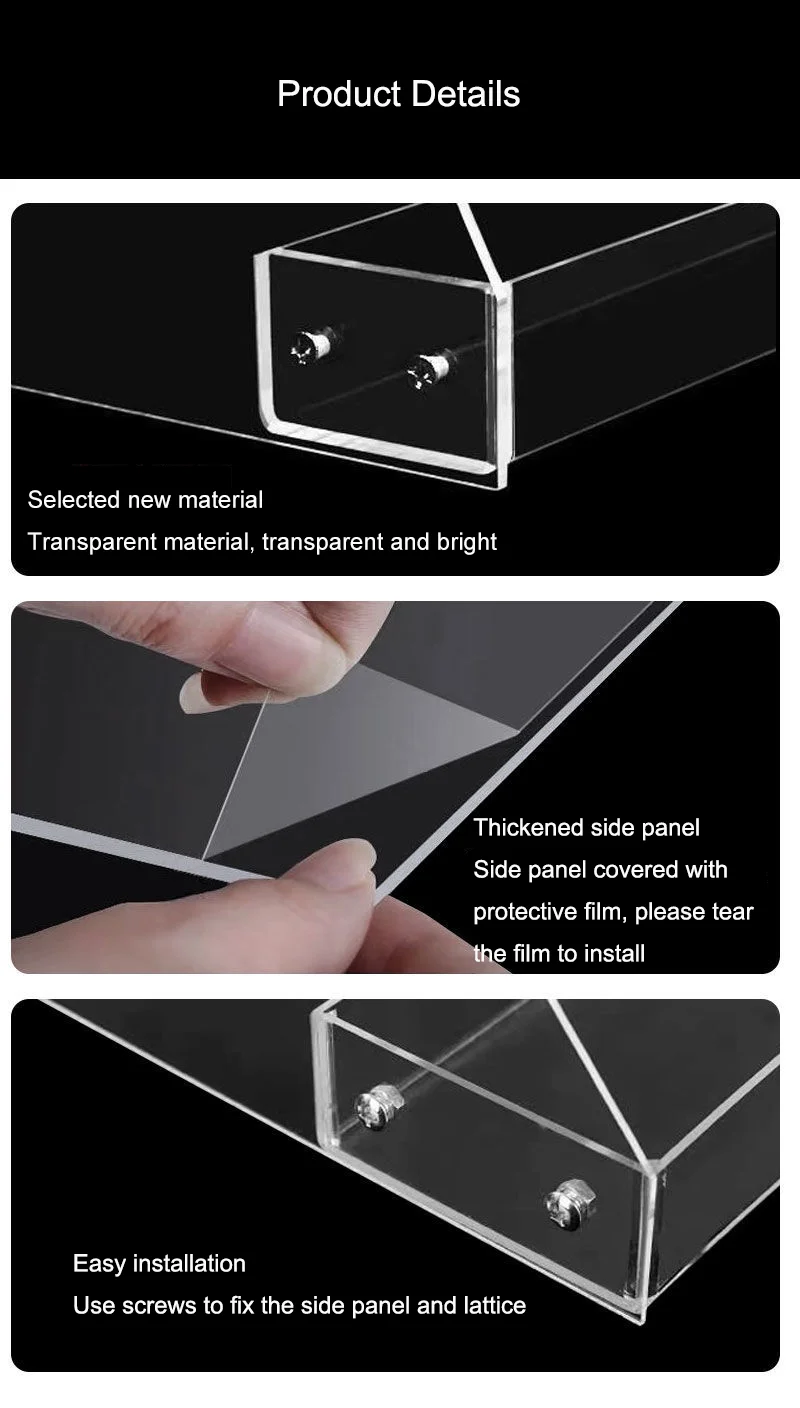 Product Details

Selected new material
Transparent material, transparent and bright

Thickened side panel
Side panel covered with protective film, please tear the film to install

Easy installation
Use screws to fix the side panel and lattice