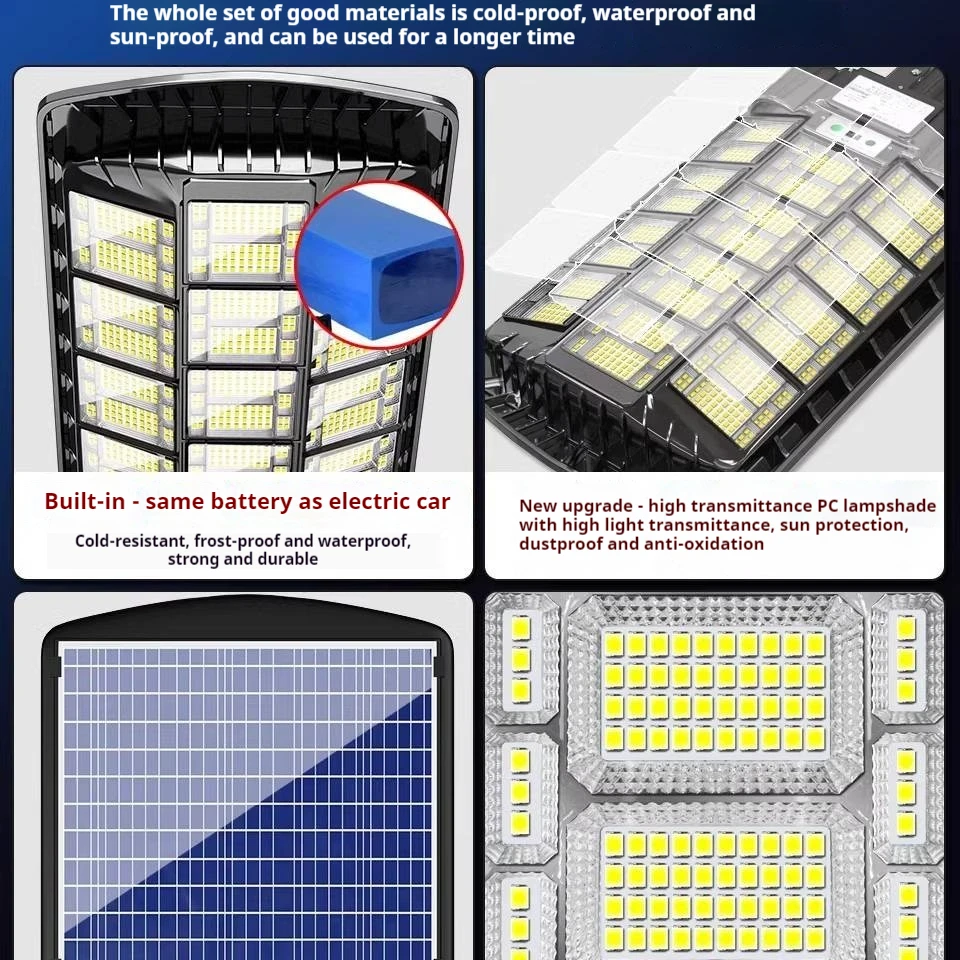 The whole set of good materials is cold-proof, waterproof and sun-proof, and can be used for a longer time

Built-in - same battery as electric car

Cold-resistant, frost-proof and waterproof, strong and durable

New upgrade - high transmittance PC lampshade with high light transmittance, sun protection, dustproof and anti-oxidation