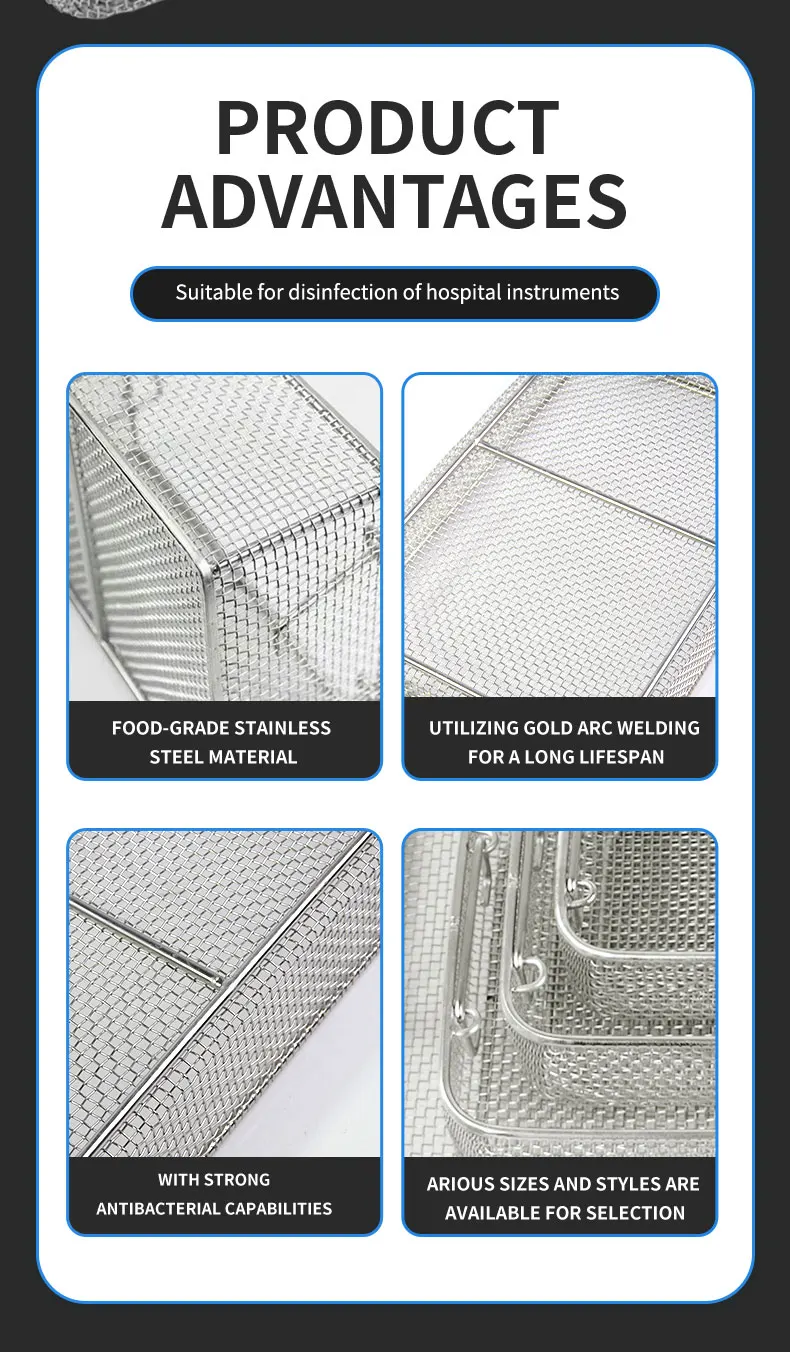 PRODUCT ADVANTAGES

Suitable for disinfection of hospital instruments

FOOD-GRADE STAINLESS STEEL MATERIAL

UTILIZING GOLD ARC WELDING FOR A LONG LIFESPAN

WITH STRONG ANTIBACTERIAL CAPABILITIES

ARIOUS SIZES AND STYLES ARE AVAILABLE FOR SELECTION