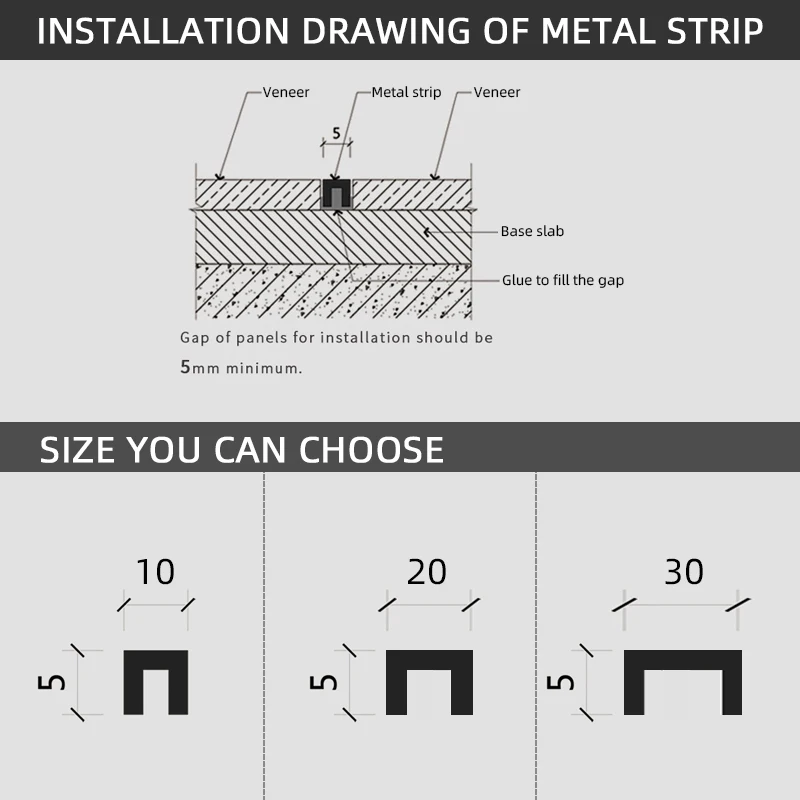 INSTALLATION DRAWING OF METAL STRIP

Veneer
Metal strip
Veneer
5
Base slab
Glue to fill the gap

Gap of panels for installation should be 5mm minimum.

SIZE YOU CAN CHOOSE

10
5

20
5

30
5