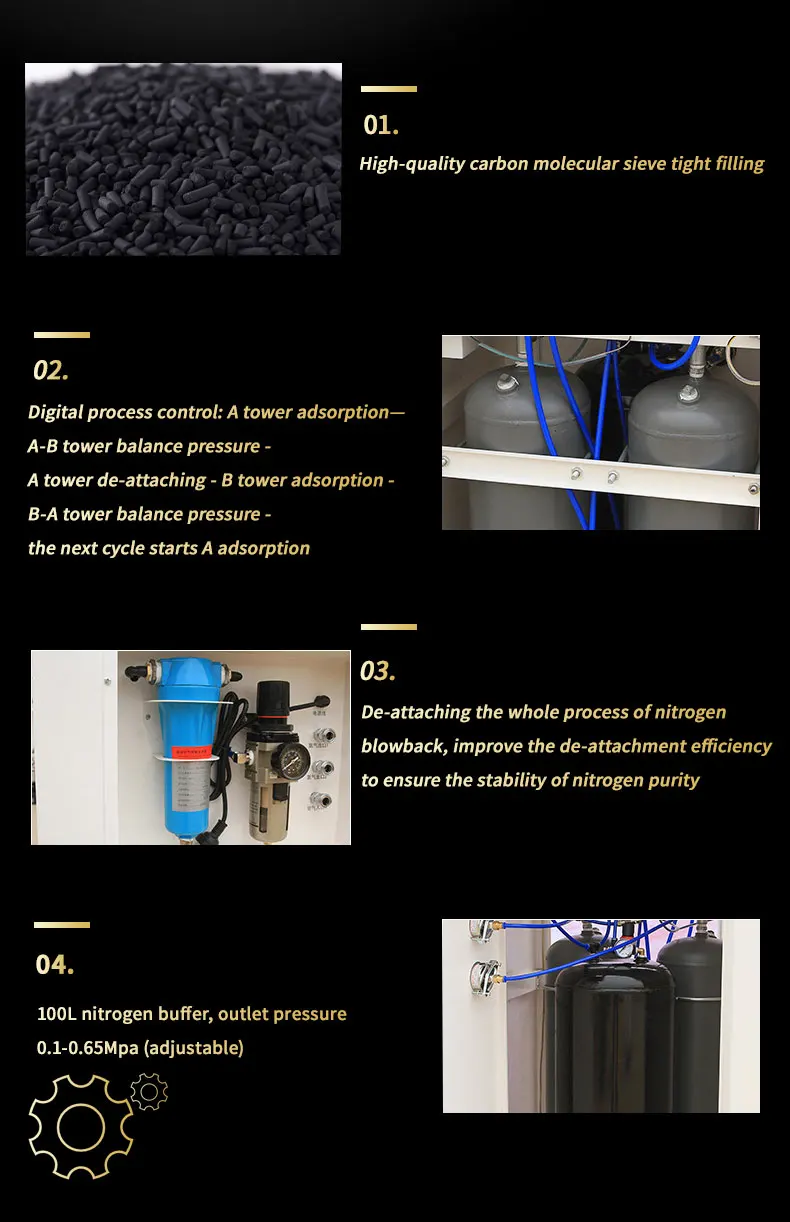 01.

High-quality carbon molecular sieve tight filling

02.

Digital process control: A tower adsorption— A-B tower balance pressure - A tower de-attaching - B tower adsorption - B-A tower balance pressure - the next cycle starts A adsorption

03.

De-attaching the whole process of nitrogen blowback, improve the de-attachment efficiency to ensure the stability of nitrogen purity

04.

100L nitrogen buffer, outlet pressure 0.1-0.65Mpa (adjustable)