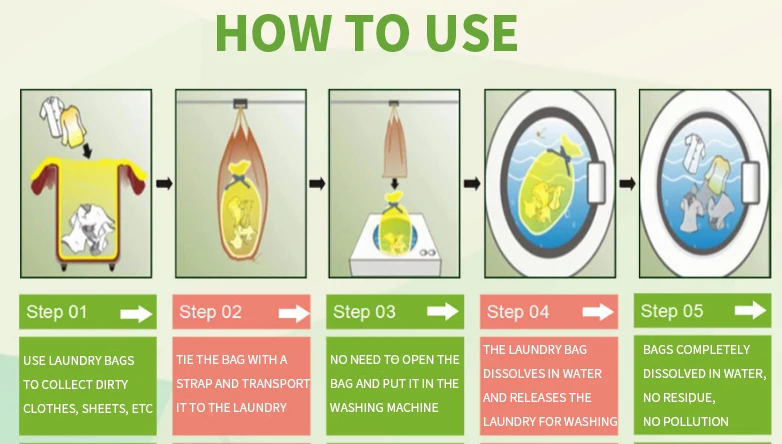 HOW TO USE

Step 01

USE LAUNDRY BAGS TO COLLECT DIRTY CLOTHES, SHEETS, ETC

Step 02

TIE THE BAG WITH A STRAP AND TRANSPORT IT TO THE LAUNDRY

Step 03

NO NEED TO OPEN THE BAG AND PUT IT IN THE WASHING MACHINE

Step 04

THE LAUNDRY BAG DISSOLVES IN WATER AND RELEASES THE LAUNDRY FOR WASHING

Step 05

BAGS COMPLETELY DISSOLVED IN WATER, NO RESIDUE, NO POLLUTION