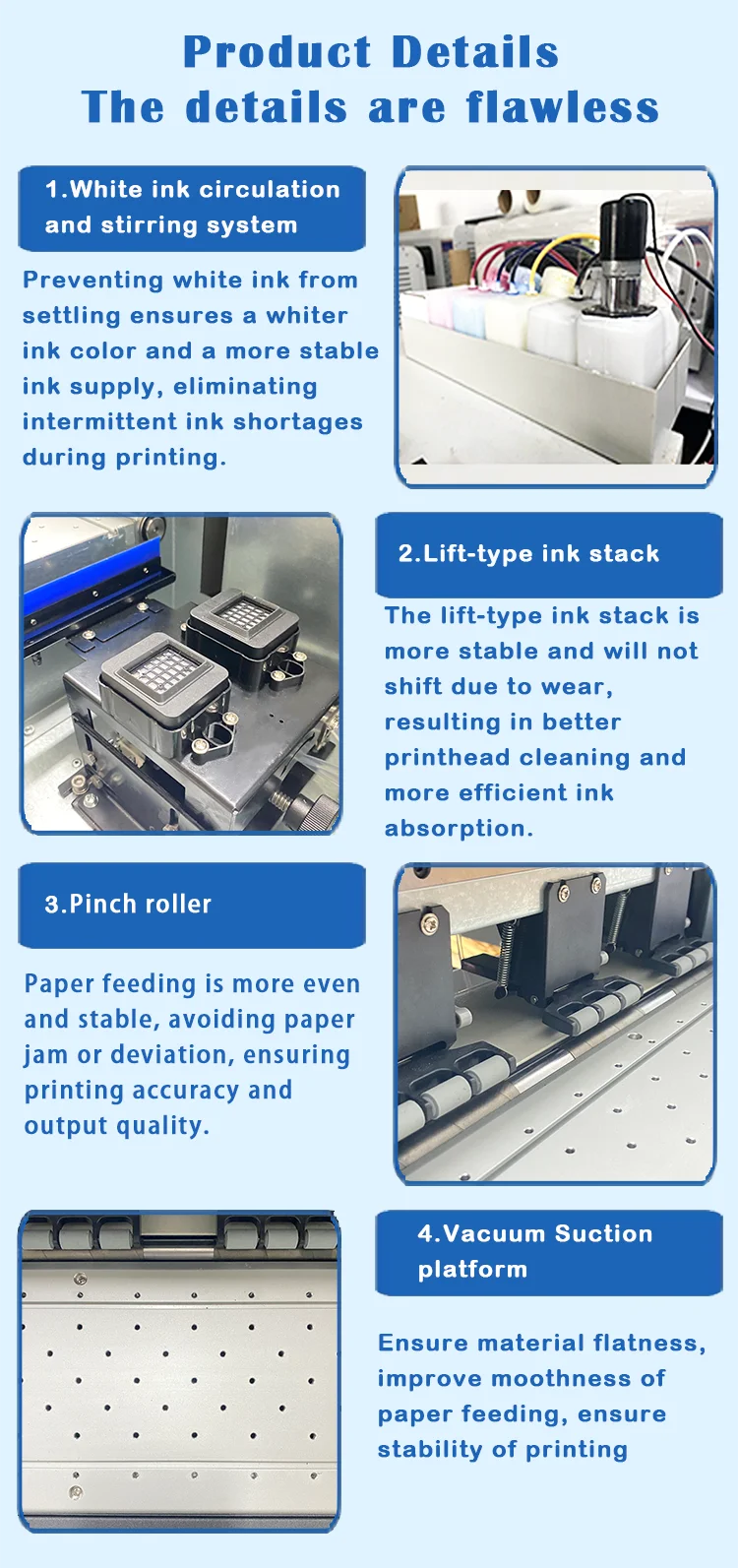 Product Details
The details are flawless

1.White ink circulation and stirring system

Preventing white ink from settling ensures a whiter ink color and a more stable ink supply, eliminating intermittent ink shortages during printing.

2.Lift-type ink stack

The lift-type ink stack is more stable and will not shift due to wear, resulting in better printhead cleaning and more efficient ink absorption.

3.Pinch roller

Paper feeding is more even and stable, avoiding paper jam or deviation, ensuring printing accuracy and output quality.

4.Vacuum Suction platform

Ensure material flatness, improve moothness of paper feeding, ensure stability of printing