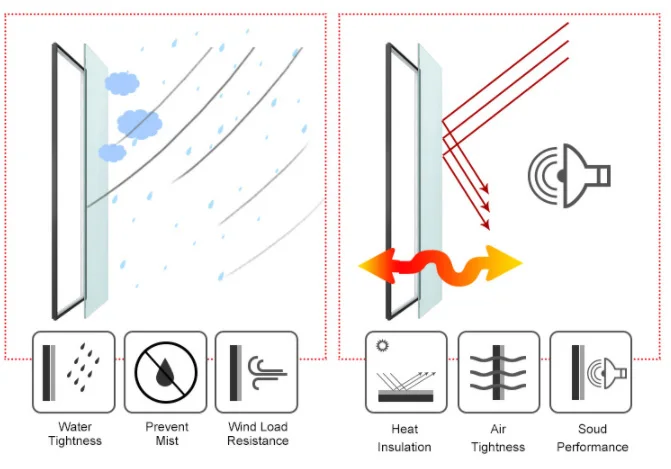 Water Tightness

Prevent Mist

Wind Load Resistance

Heat Insulation

Air Tightness

Soud Performance