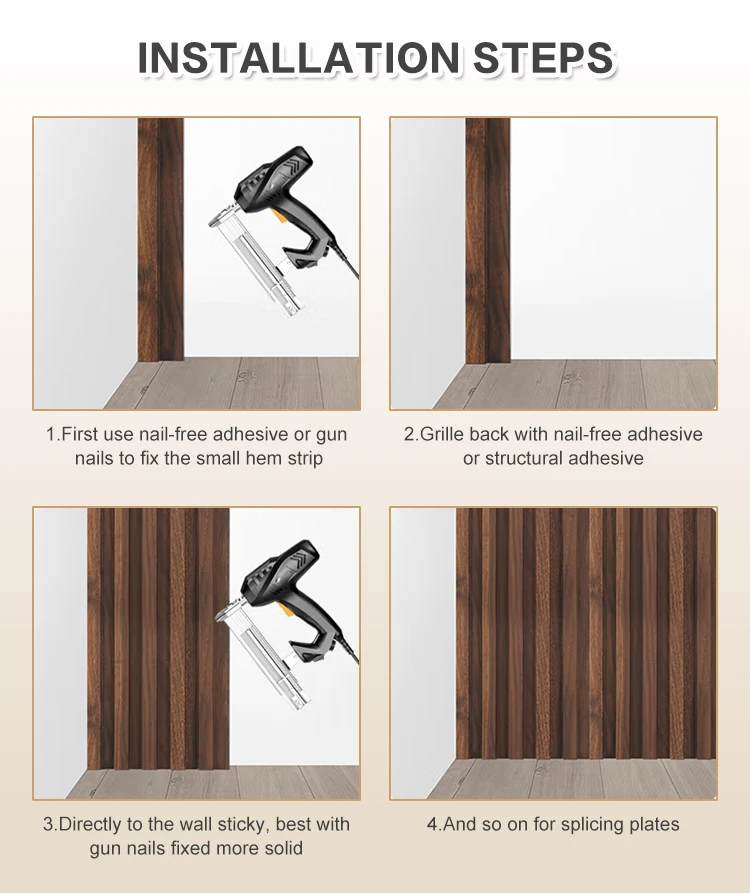 INSTALLATION STEPS

1.First use nail-free adhesive or gun nails to fix the small hem strip

2.Grille back with nail-free adhesive or structural adhesive

3.Directly to the wall sticky, best with gun nails fixed more solid

4.And so on for splicing plates