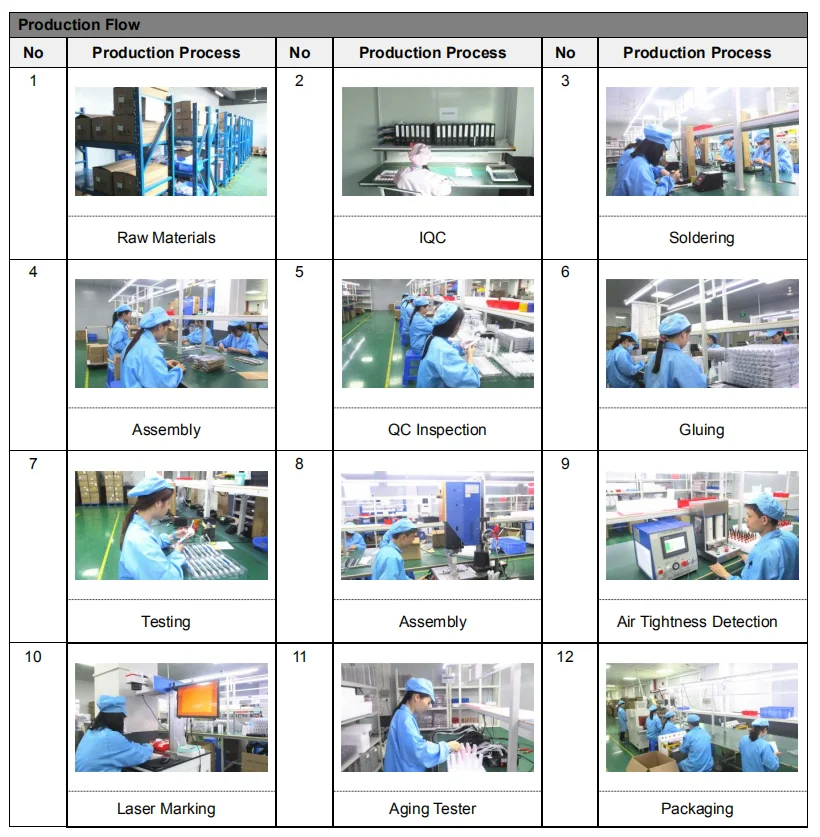 Production Flow

| No | Production Process | No | Production Process | No | Production Process |
|---|---|---|---|---|---|
| 1 | Raw Materials | 2 | IQC | 3 | Soldering |
| 4 | Assembly | 5 | QC Inspection | 6 | Gluing |
| 7 | Testing | 8 | Assembly | 9 | Air Tightness Detection |
| 10 | Laser Marking | 11 | Aging Tester | 12 | Packaging |