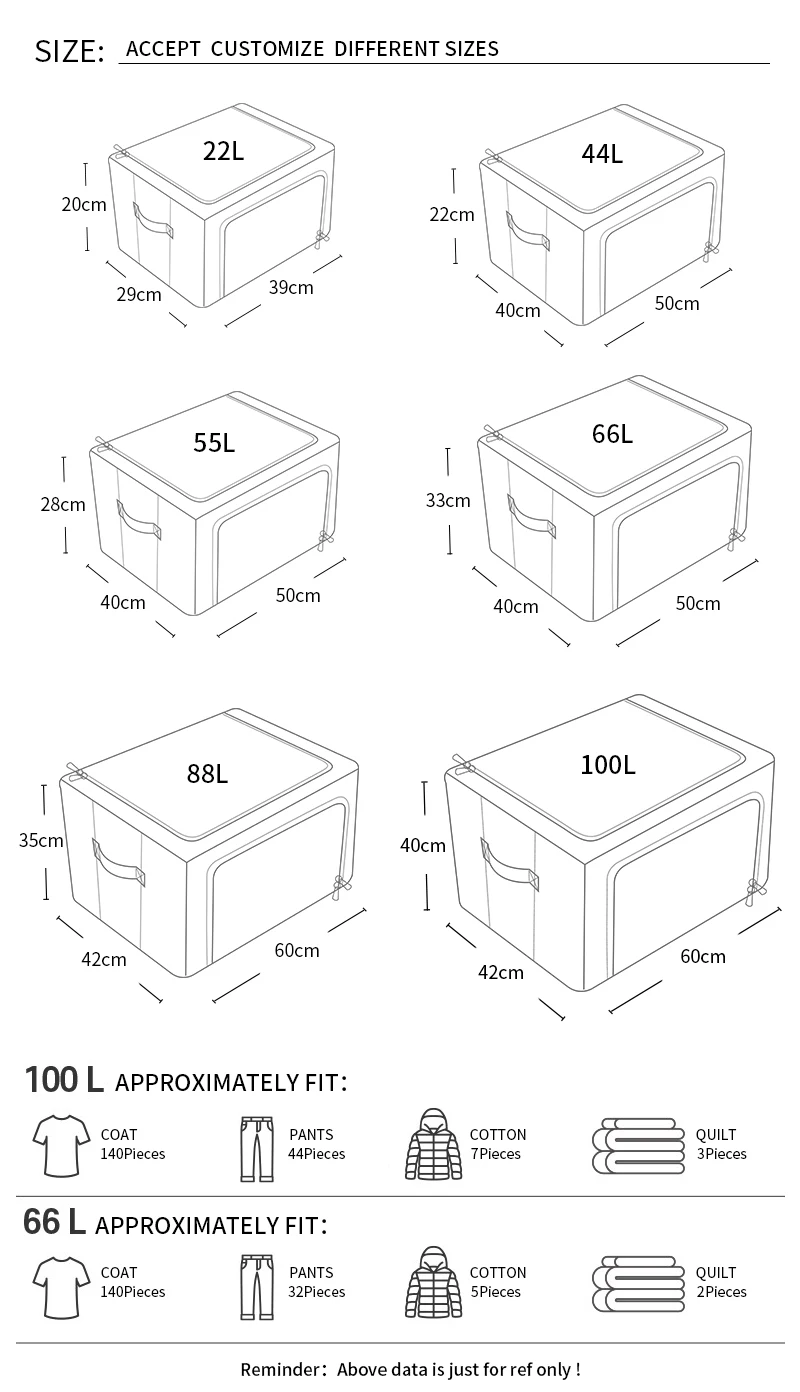 SIZE: ACCEPT CUSTOMIZE DIFFERENT SIZES

22L
20cm
29cm
39cm

44L
22cm
40cm
50cm

55L
28cm
40cm
50cm

66L
33cm
40cm
50cm

88L
35cm
42cm
60cm

100L
40cm
42cm
60cm

100 L APPROXIMATELY FIT:

COAT 140Pieces
PANTS 44Pieces
COTTON 7Pieces
QUILT 3Pieces

66 L APPROXIMATELY FIT:

COAT 140Pieces
PANTS 32Pieces
COTTON 5Pieces
QUILT 2Pieces

Reminder: Above data is just for ref only !