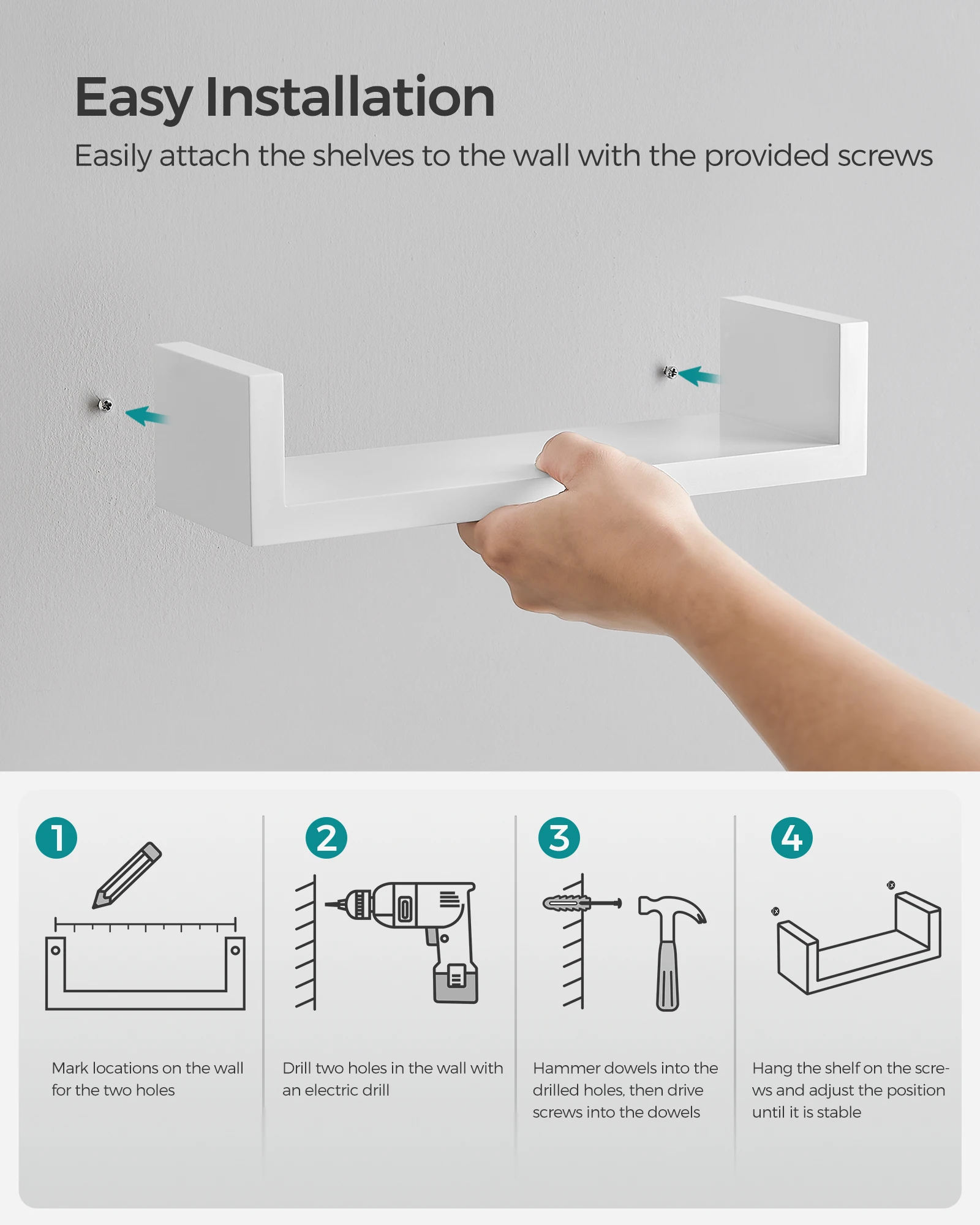 Easy Installation

Easily attach the shelves to the wall with the provided screws

1

Mark locations on the wall for the two holes

2

Drill two holes in the wall with an electric drill

3

Hammer dowels into the drilled holes, then drive screws into the dowels

4

Hang the shelf on the screws and adjust the position until it is stable