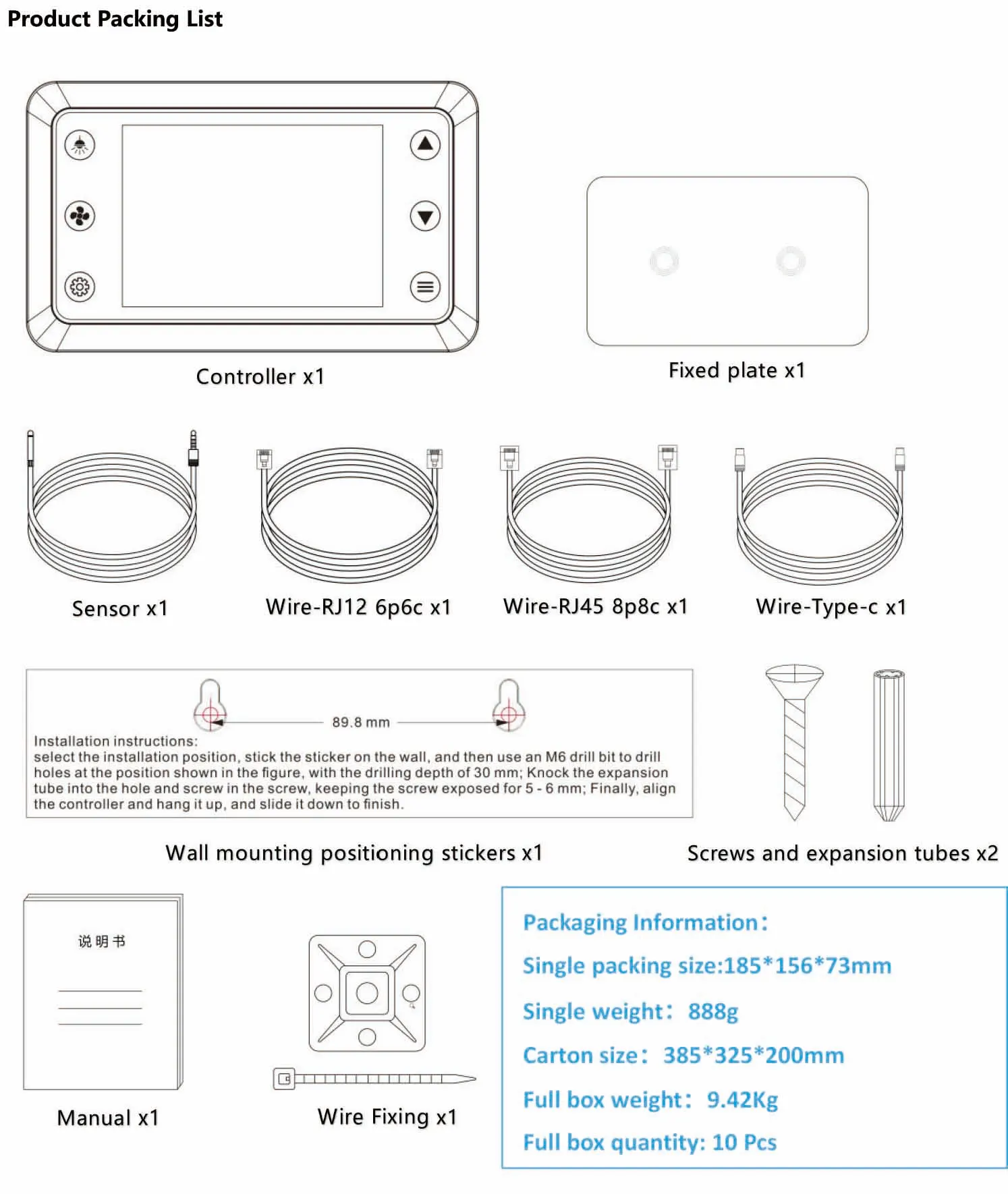 Product Packing List

Controller x1

Fixed plate x1

Sensor x1

Wire-RJ12 6p6c x1

Wire-RJ45 8p8c x1

Wire-Type-c x1

89.8 mm

Installation instructions:
select the installation position, stick the sticker on the wall, and then use an M6 drill bit to drill holes at the position shown in the figure, with the drilling depth of 30 mm; Knock the expansion tube into the hole and screw in the screw, keeping the screw exposed for 5 - 6 mm; Finally, align the controller and hang it up, and slide it down to finish.

Wall mounting positioning stickers x1

Screws and expansion tubes x2

说明书

Manual x1

Wire Fixing x1

Packaging Information:

Single packing size:185*156*73mm

Single weight: 888g

Carton size: 385*325*200mm

Full box weight: 9.42Kg

Full box quantity: 10 Pcs