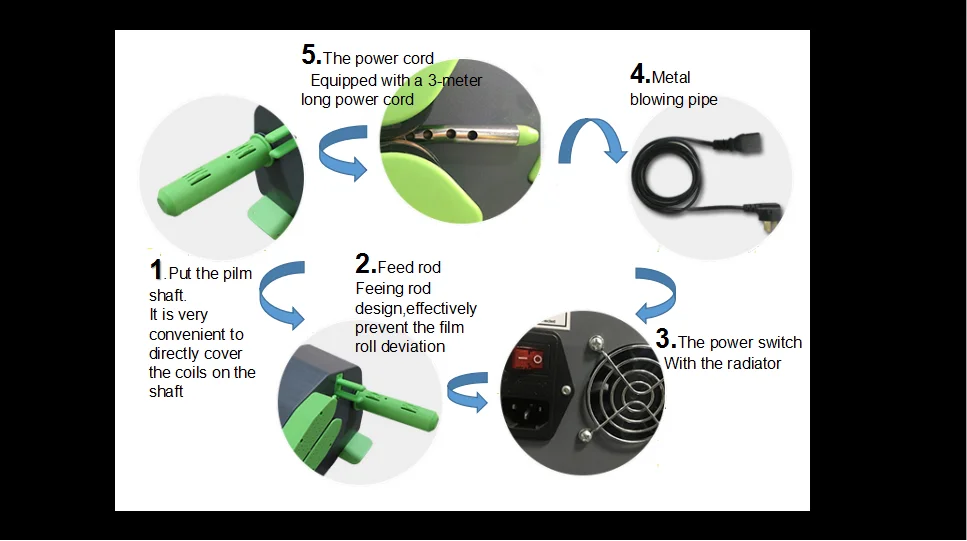 5.The power cord
Equipped with a 3-meter long power cord

4.Metal blowing pipe

1.Put the pilm shaft.
It is very convenient to directly cover the coils on the shaft

2.Feed rod
Feeing rod design,effectively prevent the film roll deviation

3.The power switch
With the radiator