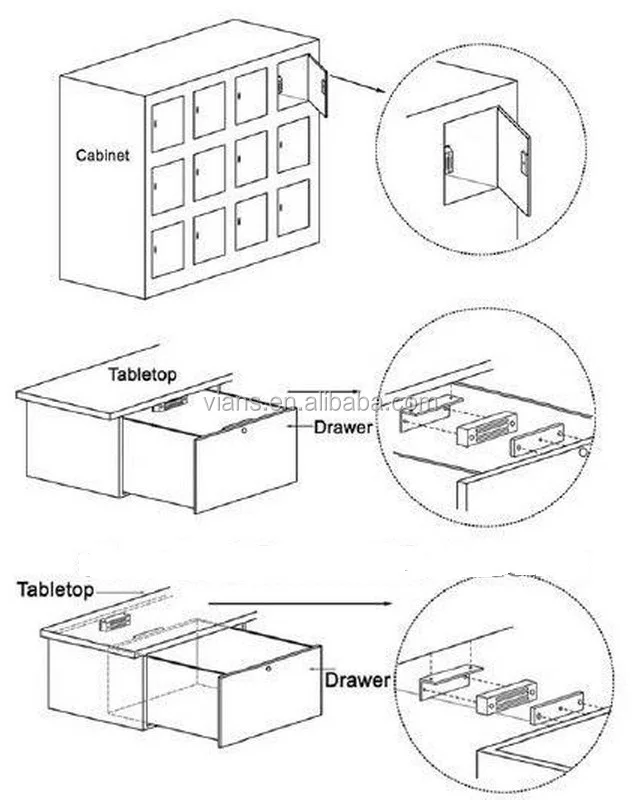 Cabinet

Tabletop

vians.en.alibaba.com

Drawer

Tabletop

Drawer