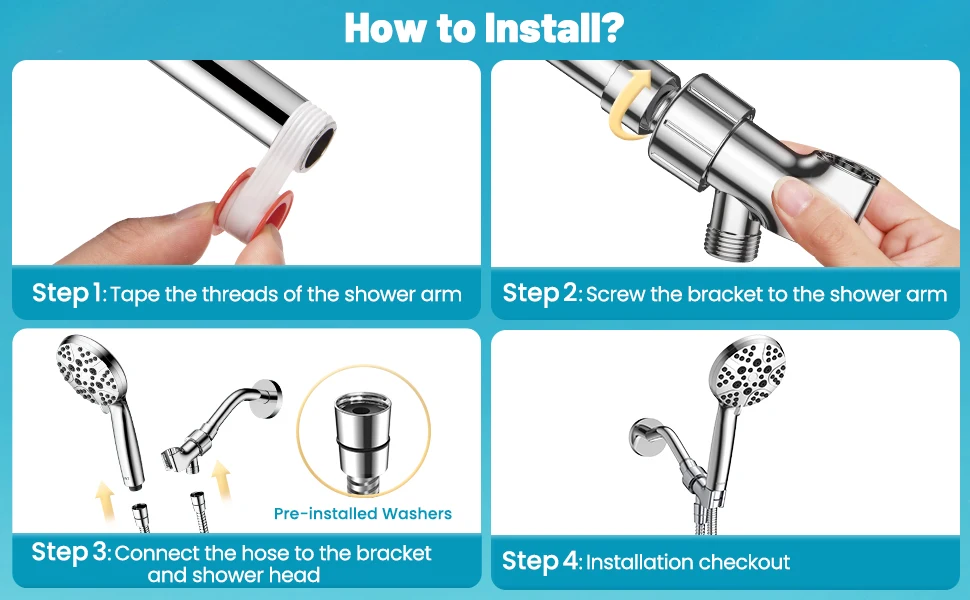 How to Install?

Step 1: Tape the threads of the shower arm

Step 2: Screw the bracket to the shower arm

Pre-installed Washers

Step 3: Connect the hose to the bracket and shower head

Step 4: Installation checkout