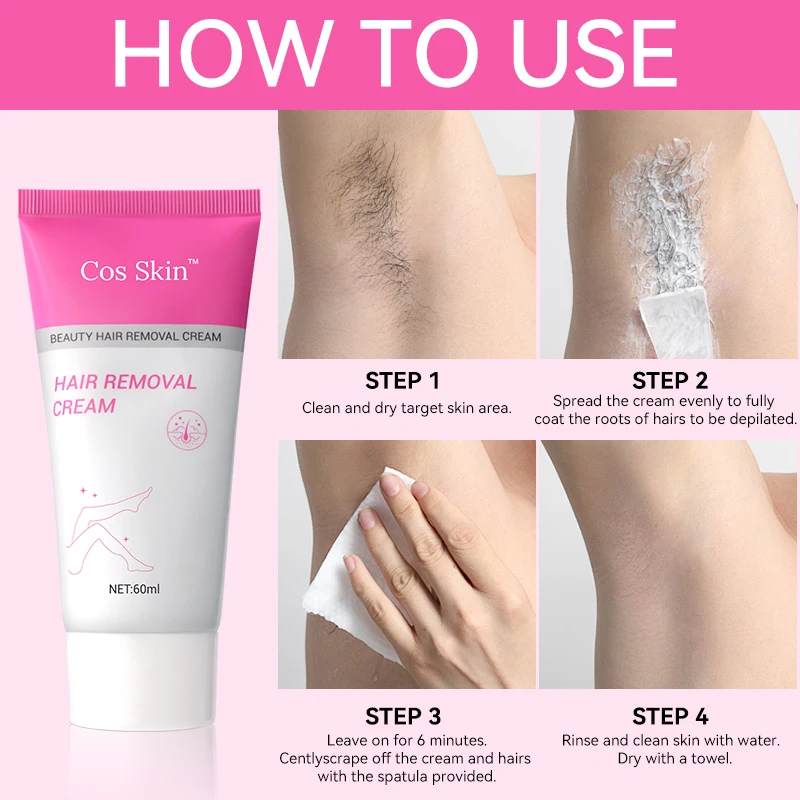 HOW TO USE

Cos Skin™

BEAUTY HAIR REMOVAL CREAM

HAIR REMOVAL CREAM

NET:60ml

STEP 1
Clean and dry target skin area.

STEP 2
Spread the cream evenly to fully coat the roots of hairs to be depilated.

STEP 3
Leave on for 6 minutes. Centlyscrape off the cream and hairs with the spatula provided.

STEP 4
Rinse and clean skin with water. Dry with a towel.