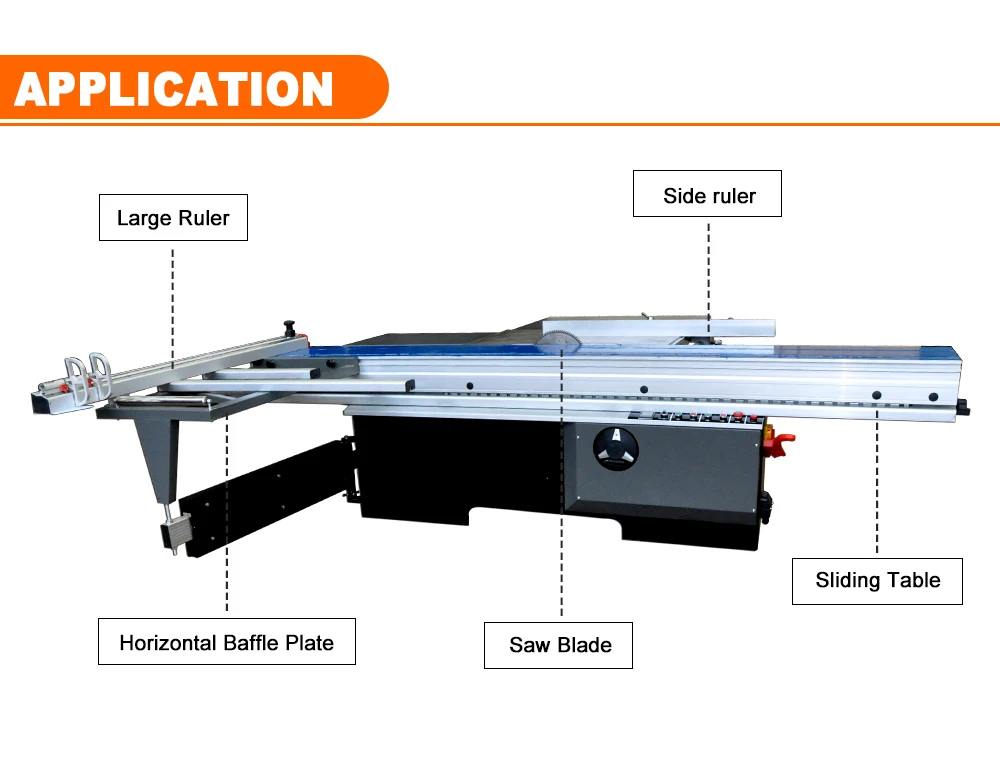 APPLICATION

Large Ruler

Side ruler

Sliding Table

Horizontal Baffle Plate

Saw Blade