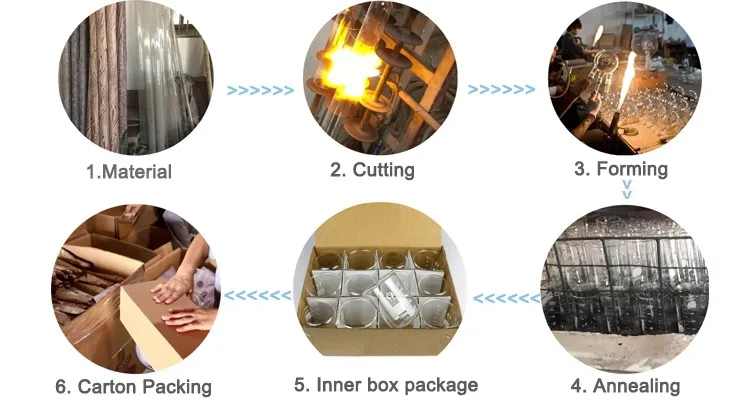 1.Material

>>>>>>

2. Cutting

>>>>>>

3. Forming

4. Annealing

<<<<<<

5. Inner box package

<<<<<<

6. Carton Packing