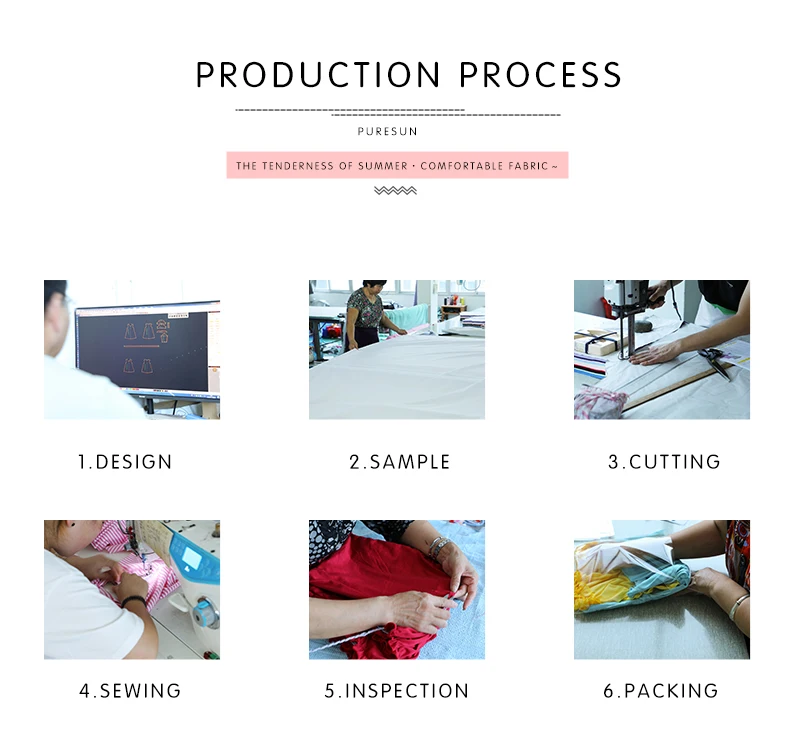 PRODUCTION PROCESS

PURESUN

THE TENDERNESS OF SUMMER · COMFORTABLE FABRIC ~

1.DESIGN

2.SAMPLE

3.CUTTING

4.SEWING

5.INSPECTION

6.PACKING