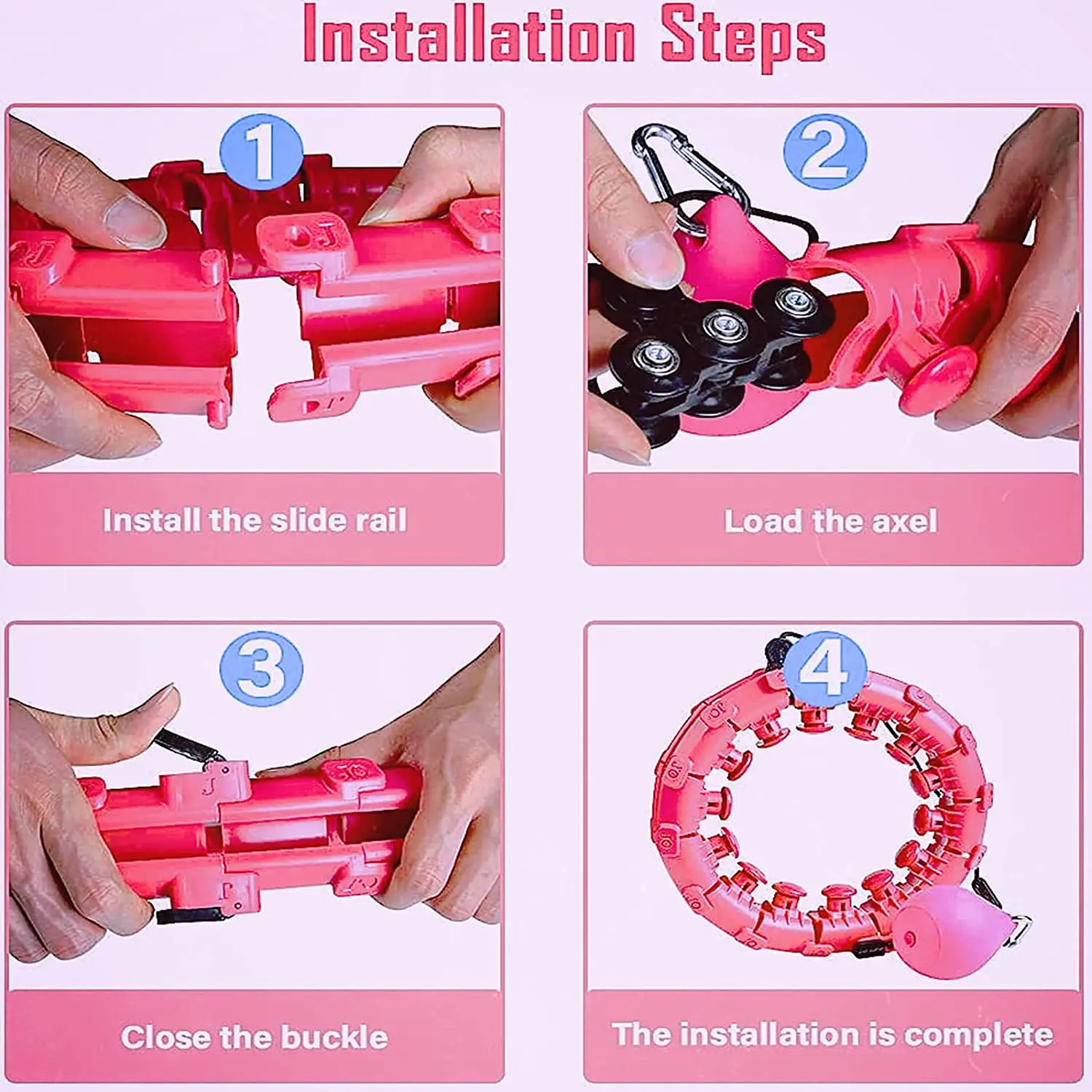 Installation Steps

1

Install the slide rail

2

Load the axel

3

Close the buckle

4

The installation is complete