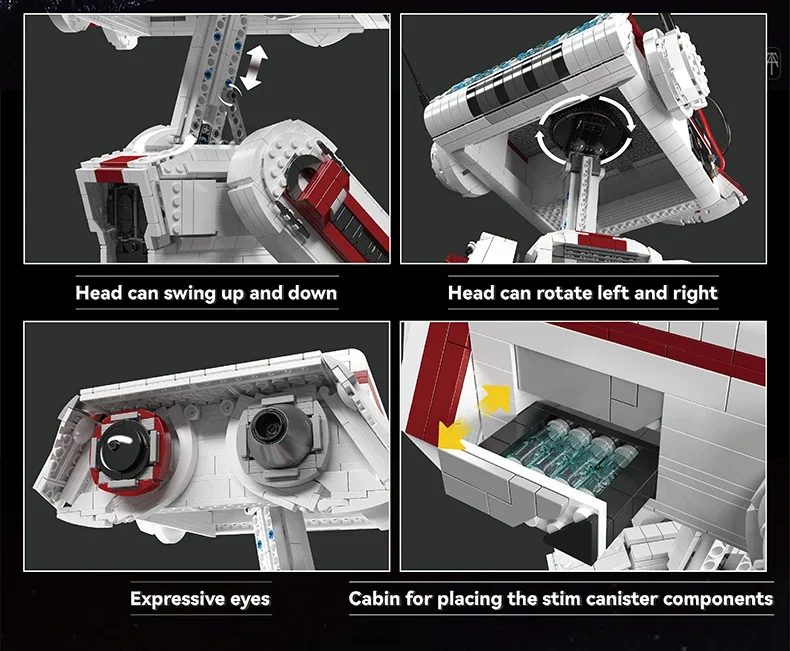 Head can swing up and down

Head can rotate left and right

Expressive eyes

Cabin for placing the stim canister components