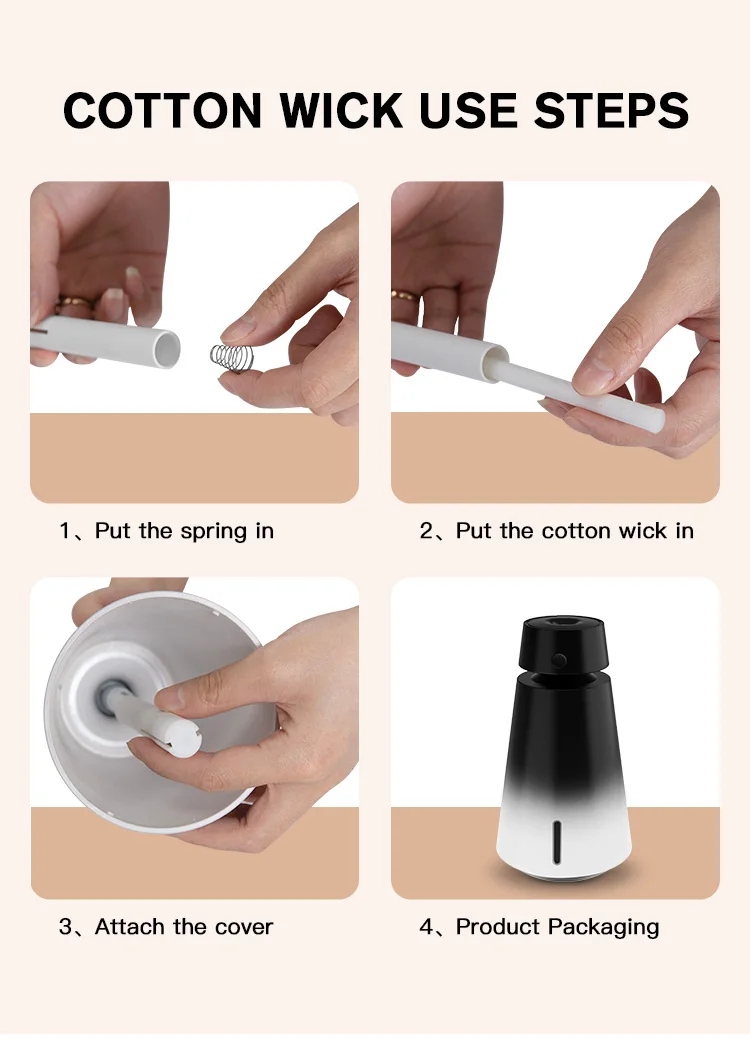 COTTON WICK USE STEPS

1、Put the spring in

2、Put the cotton wick in

3、Attach the cover

4、Product Packaging