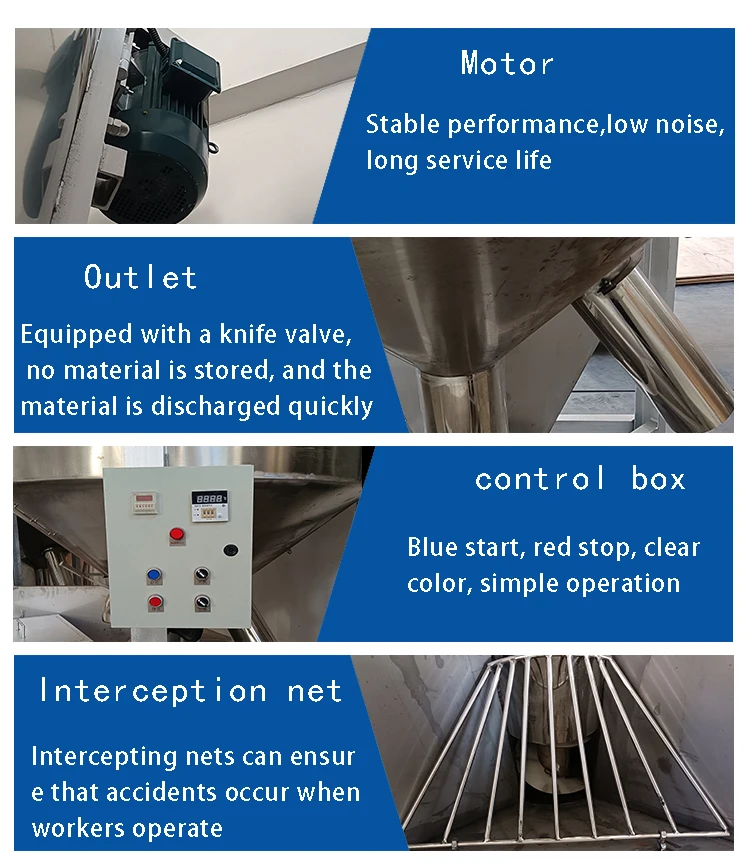 Motor

Stable performance,low noise, long service life

Outlet

Equipped with a knife valve, no material is stored, and the material is discharged quickly

control box

Blue start, red stop, clear color, simple operation

Interception net

Intercepting nets can ensur e that accidents occur when workers operate