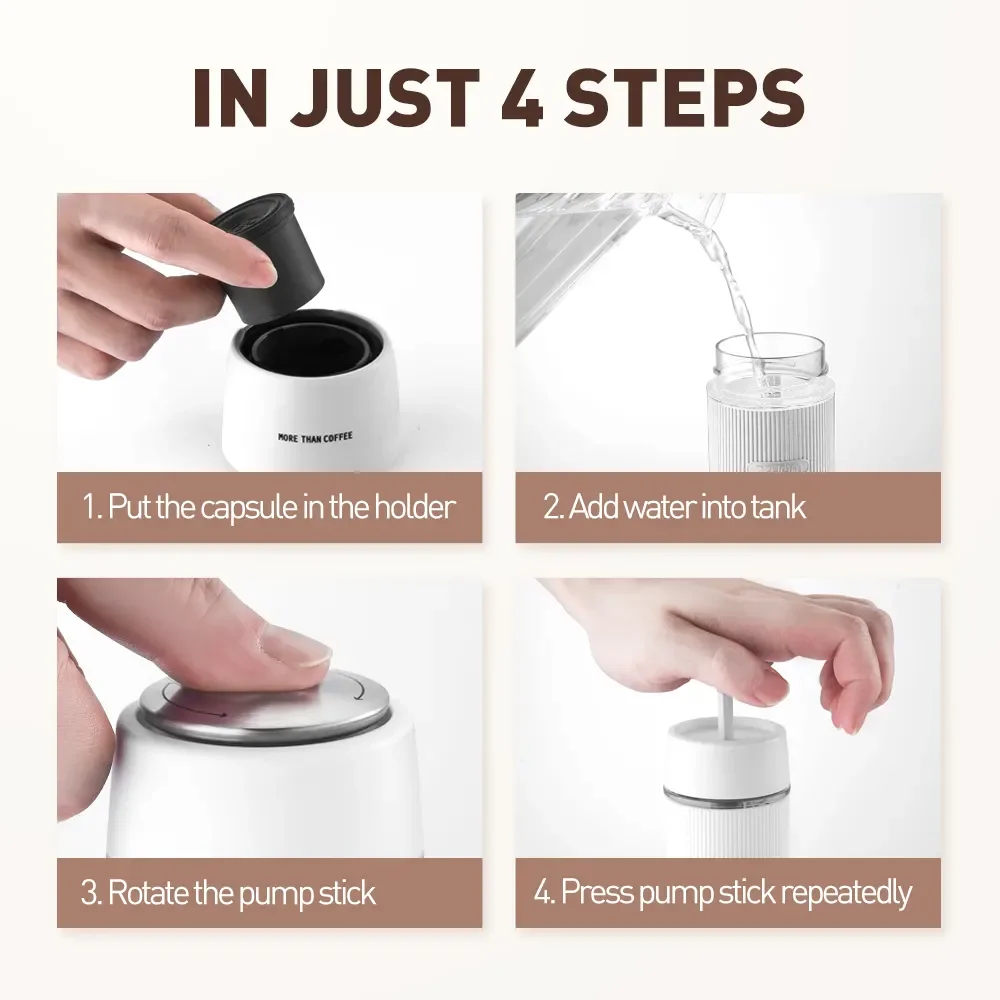 IN JUST 4 STEPS

MORE THAN COFFEE

1. Put the capsule in the holder

2. Add water into tank

3. Rotate the pump stick

4. Press pump stick repeatedly