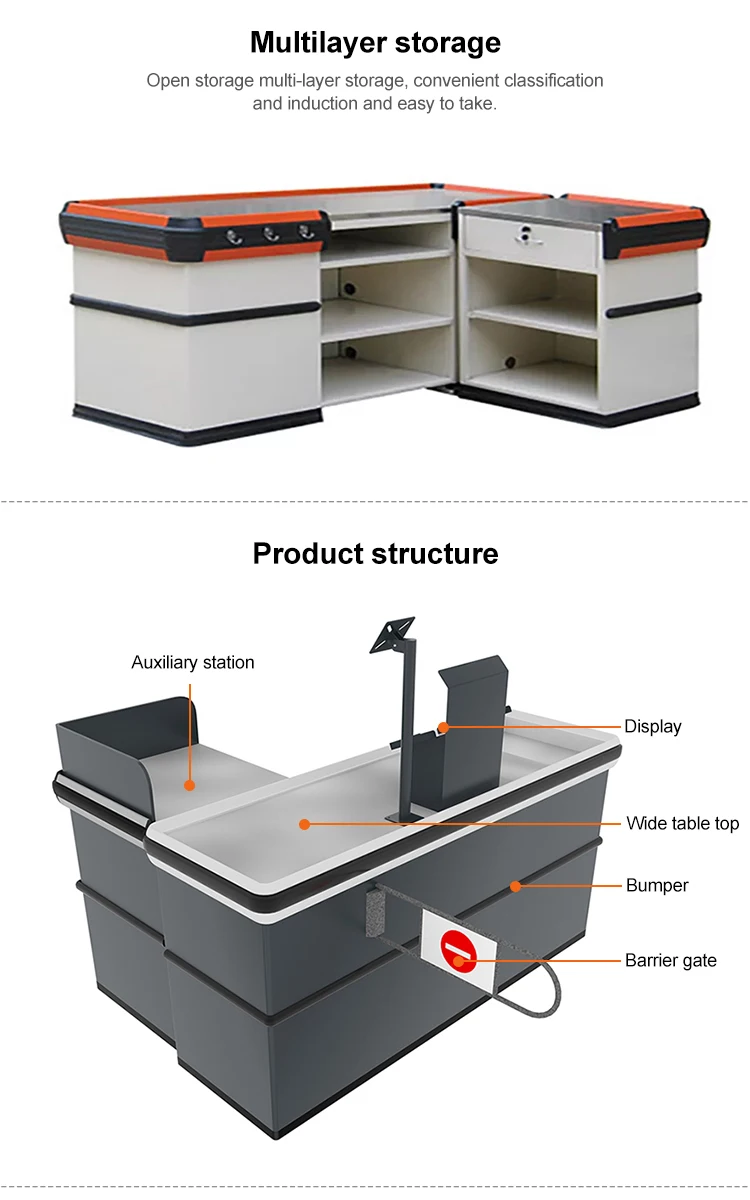 Multilayer storage

Open storage multi-layer storage, convenient classification and induction and easy to take.

Product structure

Auxiliary station

Display

Wide table top

Bumper

Barrier gate