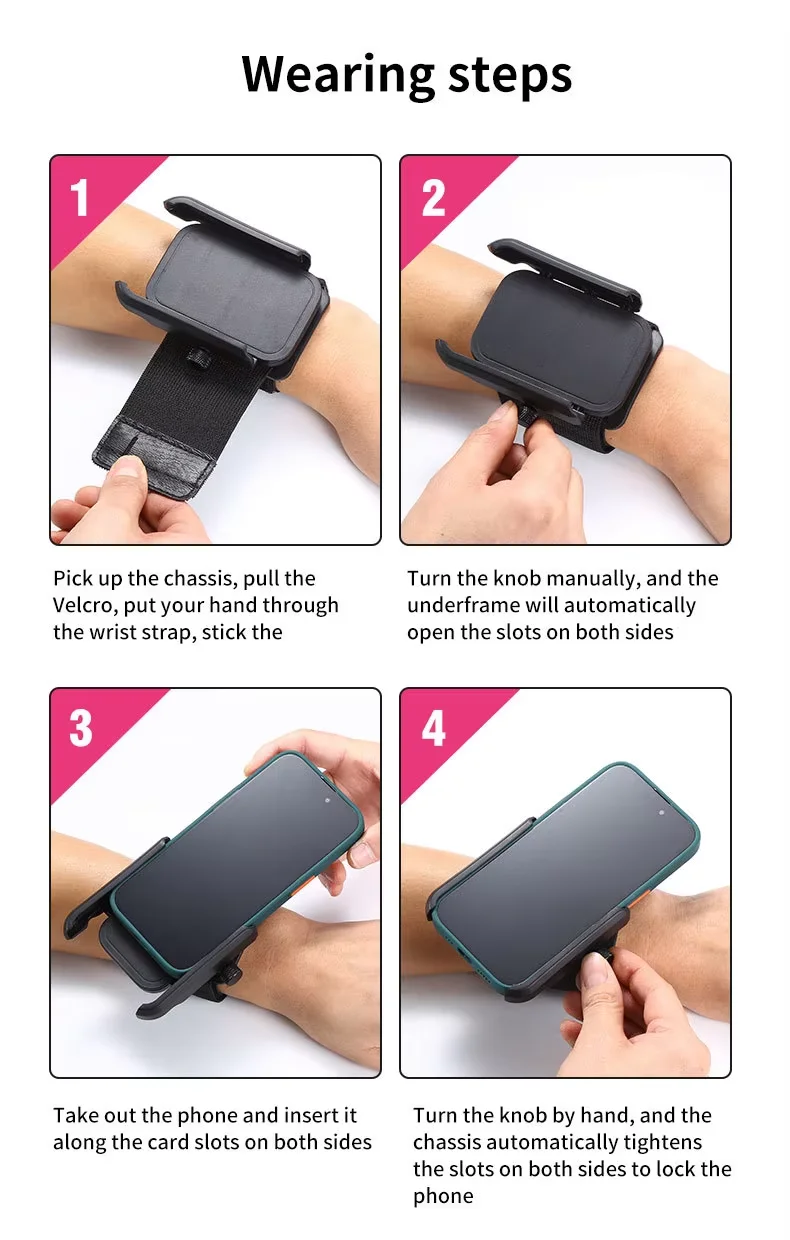 Wearing steps

1

Pick up the chassis, pull the Velcro, put your hand through the wrist strap, stick the

2

Turn the knob manually, and the underframe will automatically open the slots on both sides

3

Take out the phone and insert it along the card slots on both sides

4

Turn the knob by hand, and the chassis automatically tightens the slots on both sides to lock the phone