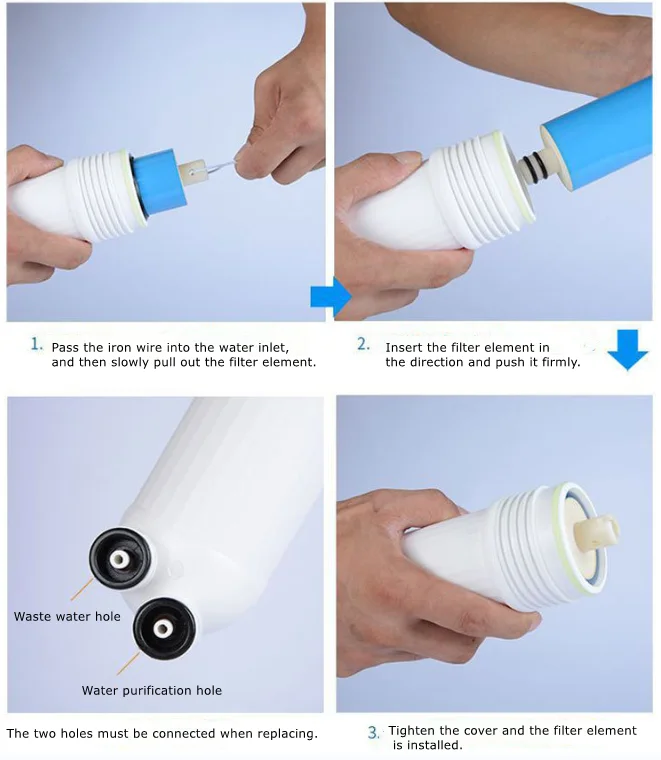 1. Pass the iron wire into the water inlet, and then slowly pull out the filter element.

2. Insert the filter element in the direction and push it firmly.

Waste water hole

Water purification hole

The two holes must be connected when replacing.

3. Tighten the cover and the filter element is installed.