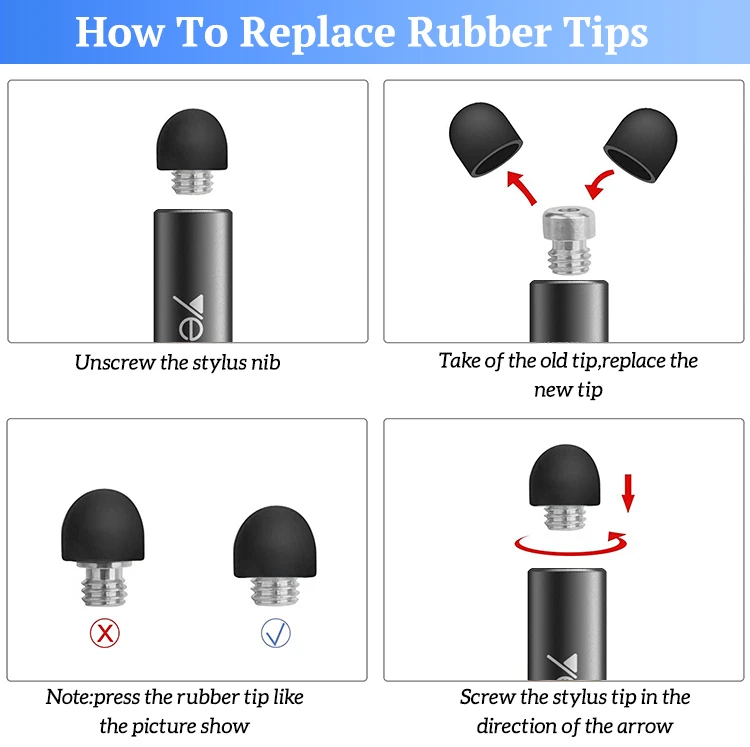 How To Replace Rubber Tips

Unscrew the stylus nib

Take of the old tip,replace the new tip

Note:press the rubber tip like the picture show

Screw the stylus tip in the direction of the arrow