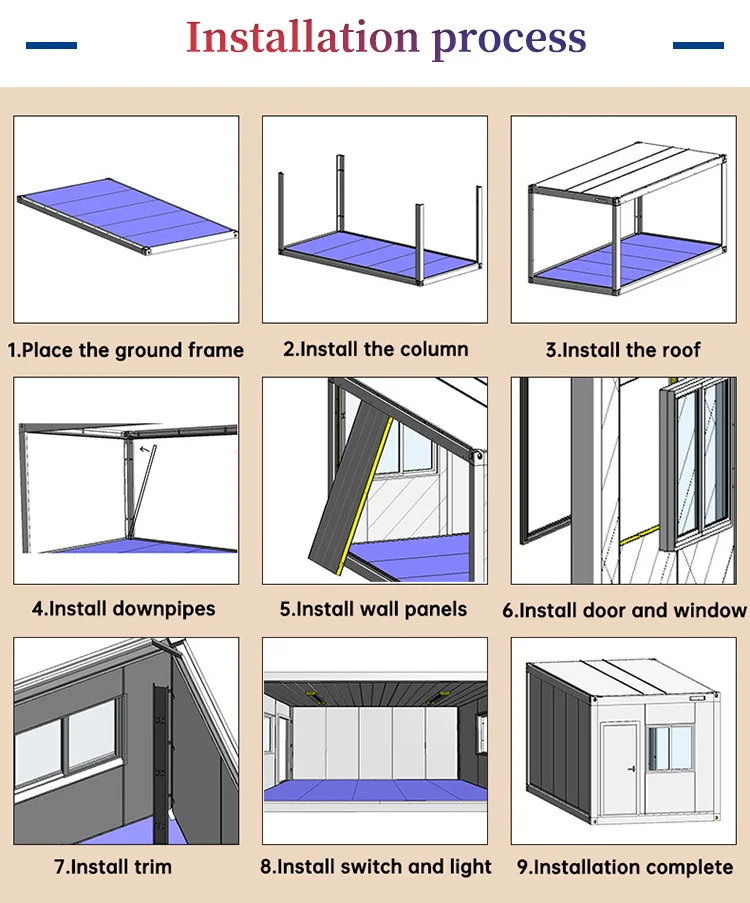 Installation process

1.Place the ground frame

2.Install the column

3.Install the roof

4.Install downpipes

5.Install wall panels

6.Install door and window

7.Install trim

8.Install switch and light

9.Installation complete